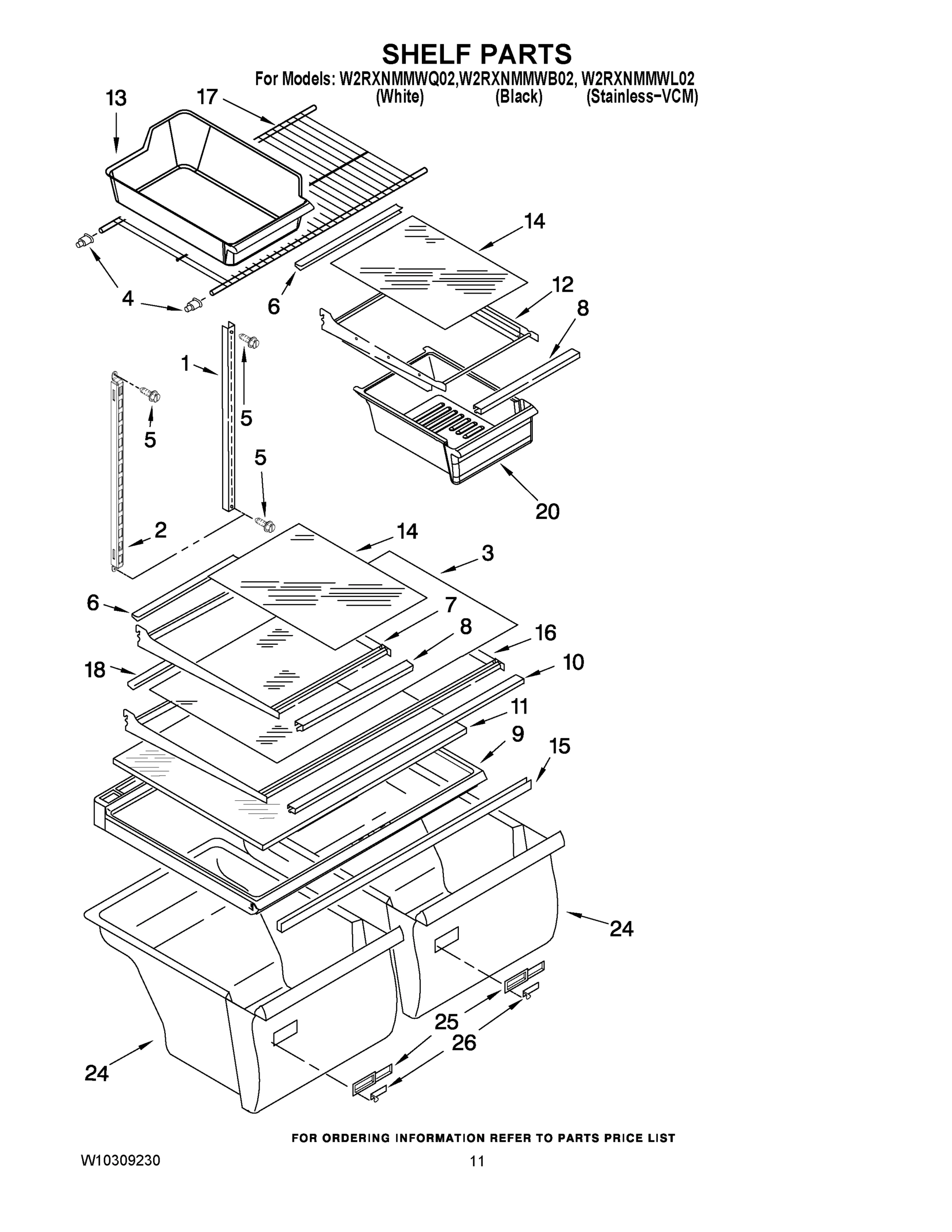 SHELF PARTS

For Models: W2RXNMMWQ02,W2RXNMMWB02, W2RXNMMWL02
(White) (Black) (Stainless-VCM)

13
17
14
12
8
4
6
1
5
5
5
20
2
14
3
6
7
8
16
18
10
11
9
15
24
25
26
24

FOR ORDERING INFORMATION REFER TO PARTS PRICE LIST

W10309230

11