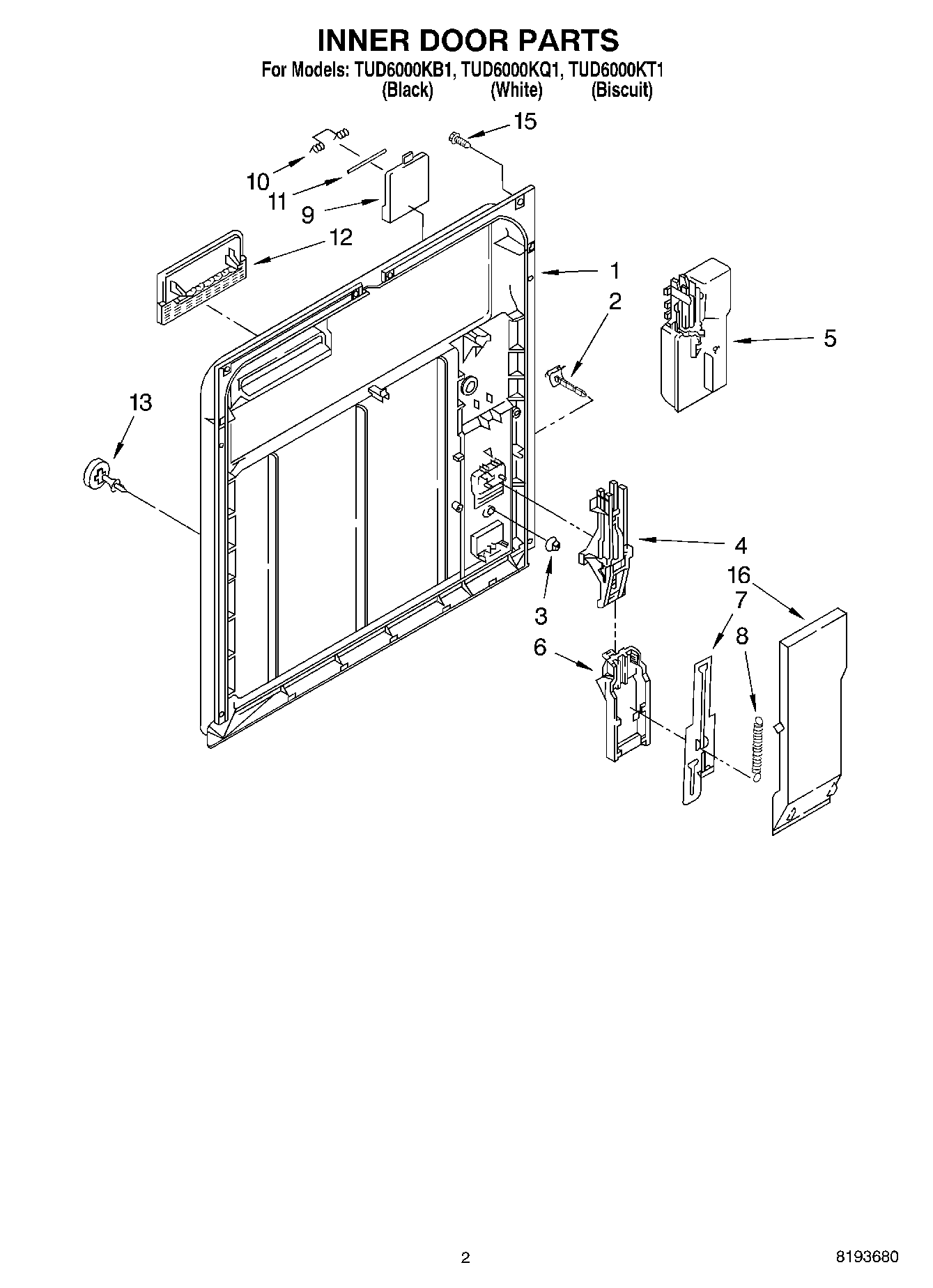 INNER DOOR PARTS

For Models: TUD6000KB1, TUD6000KQ1, TUD6000KT1
(Black) (White) (Biscuit)

15
10
11
9
12
1
2
5
13
4
16
7
8
3
6

2

8193680