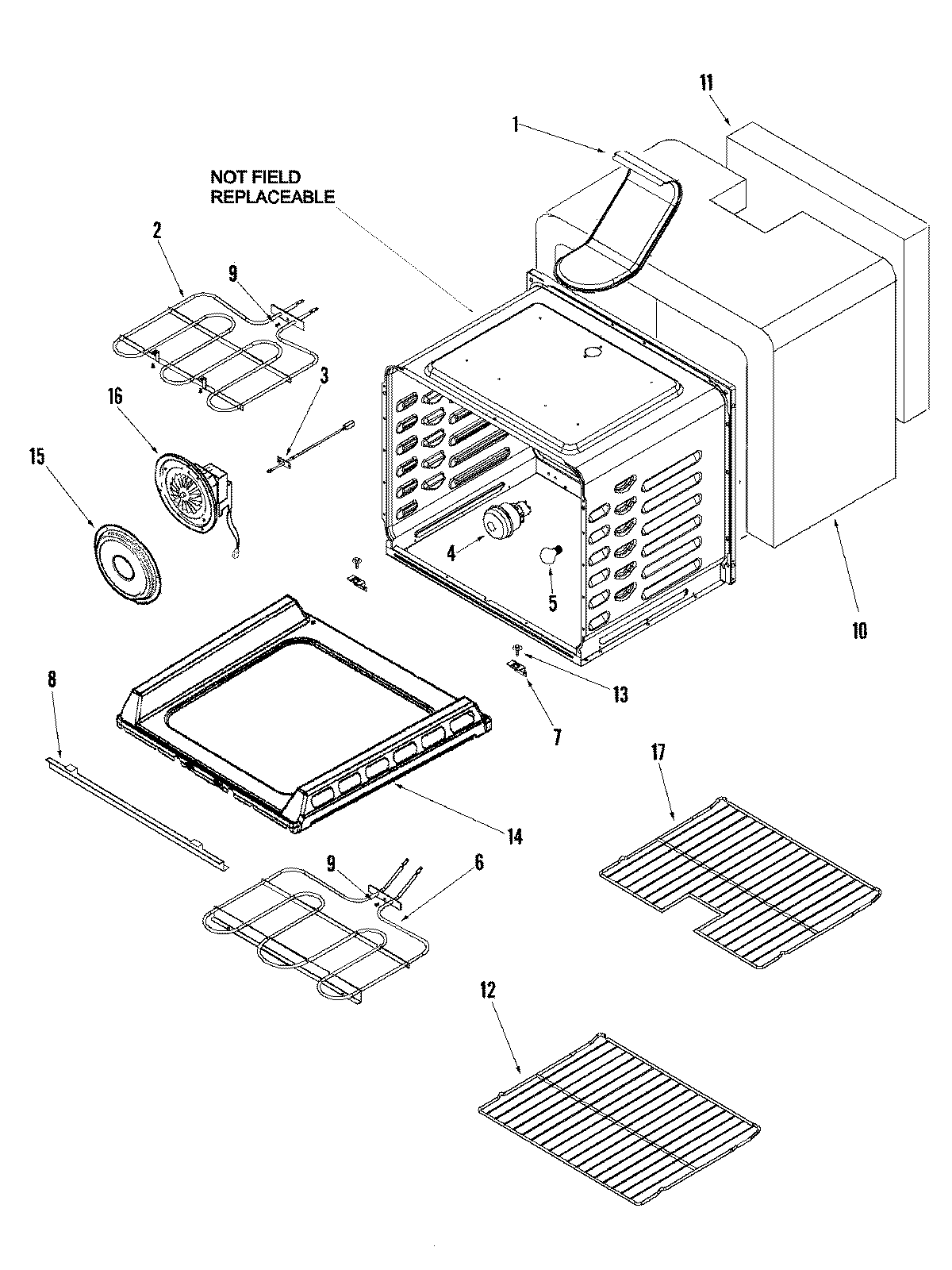 11

1

NOT FIELD REPLACEABLE

2

9

3

16

15

4

5

10

13

7

8

14

17

9

6

12