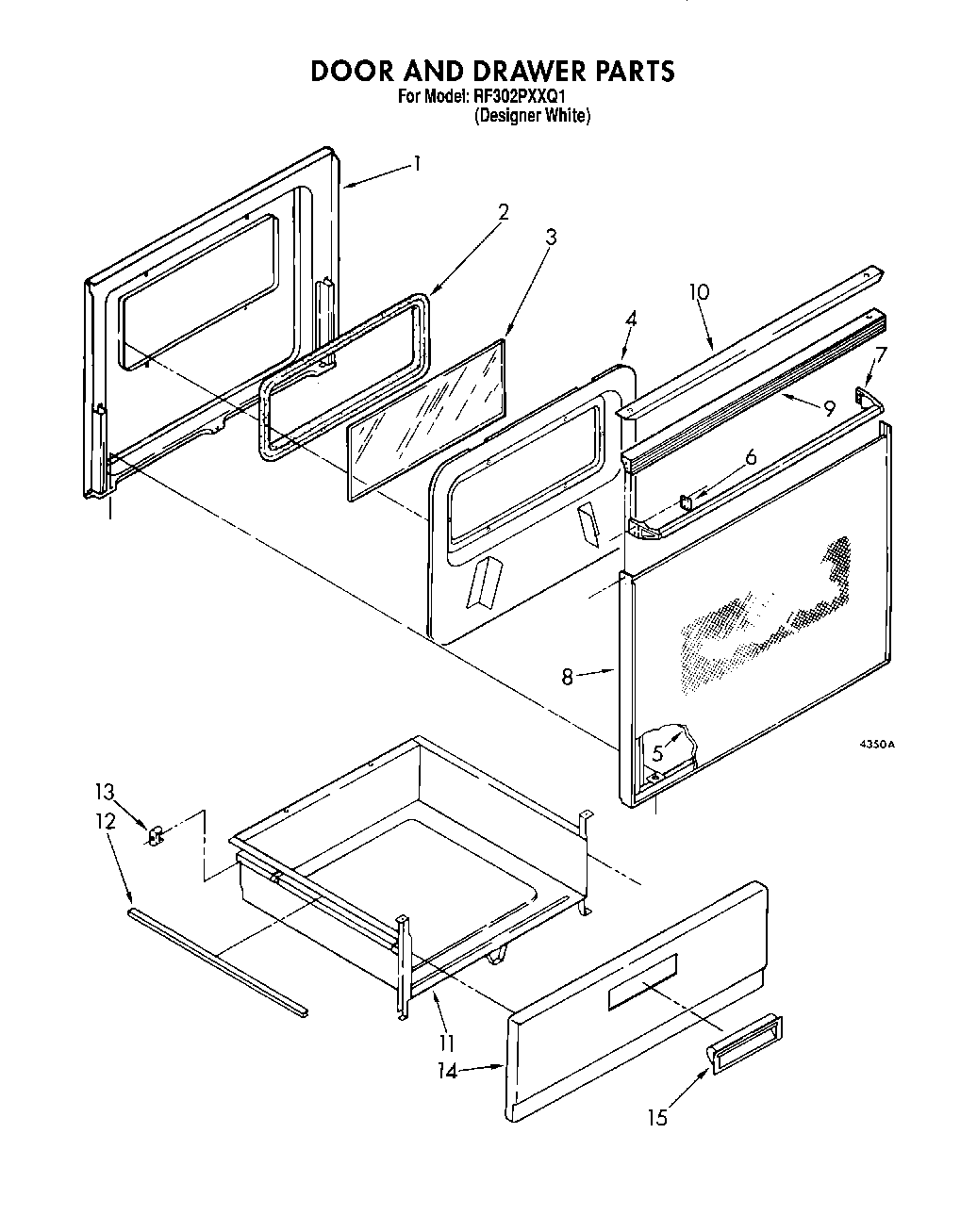 DOOR AND DRAWER PARTS
For Model: RF302PXXQ1
(Designer White)

1
2
3
4
10
7
9
6
8
5
4350A
13
12
11
14
15