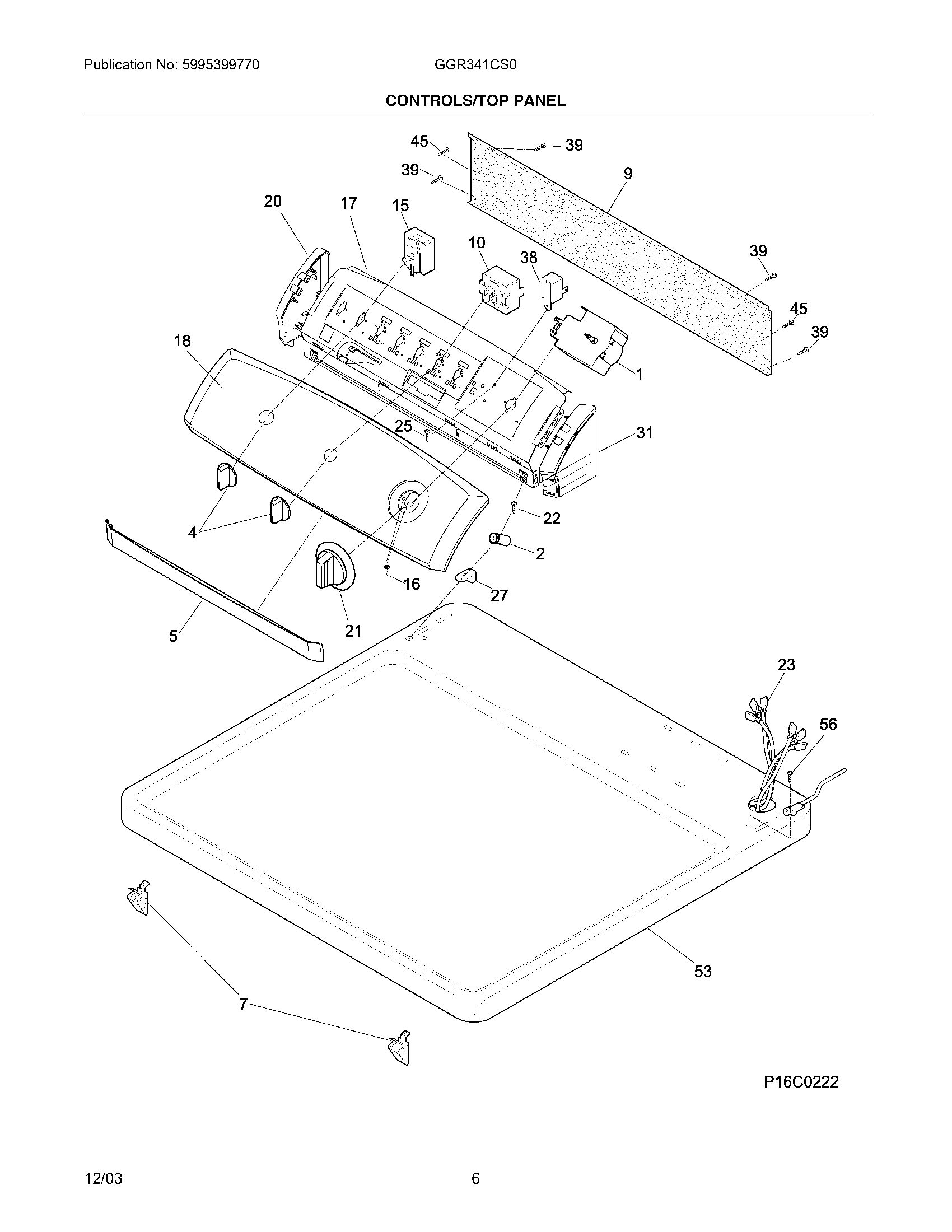 Publication No: 5995399770

GGR341CS0

CONTROLS/TOP PANEL

45
39
39
9
20
17
15
10
38
39
45
39
18
1
25
31
4
22
2
16
27
5
21
23
56
53
7

P16C0222

12/03

6