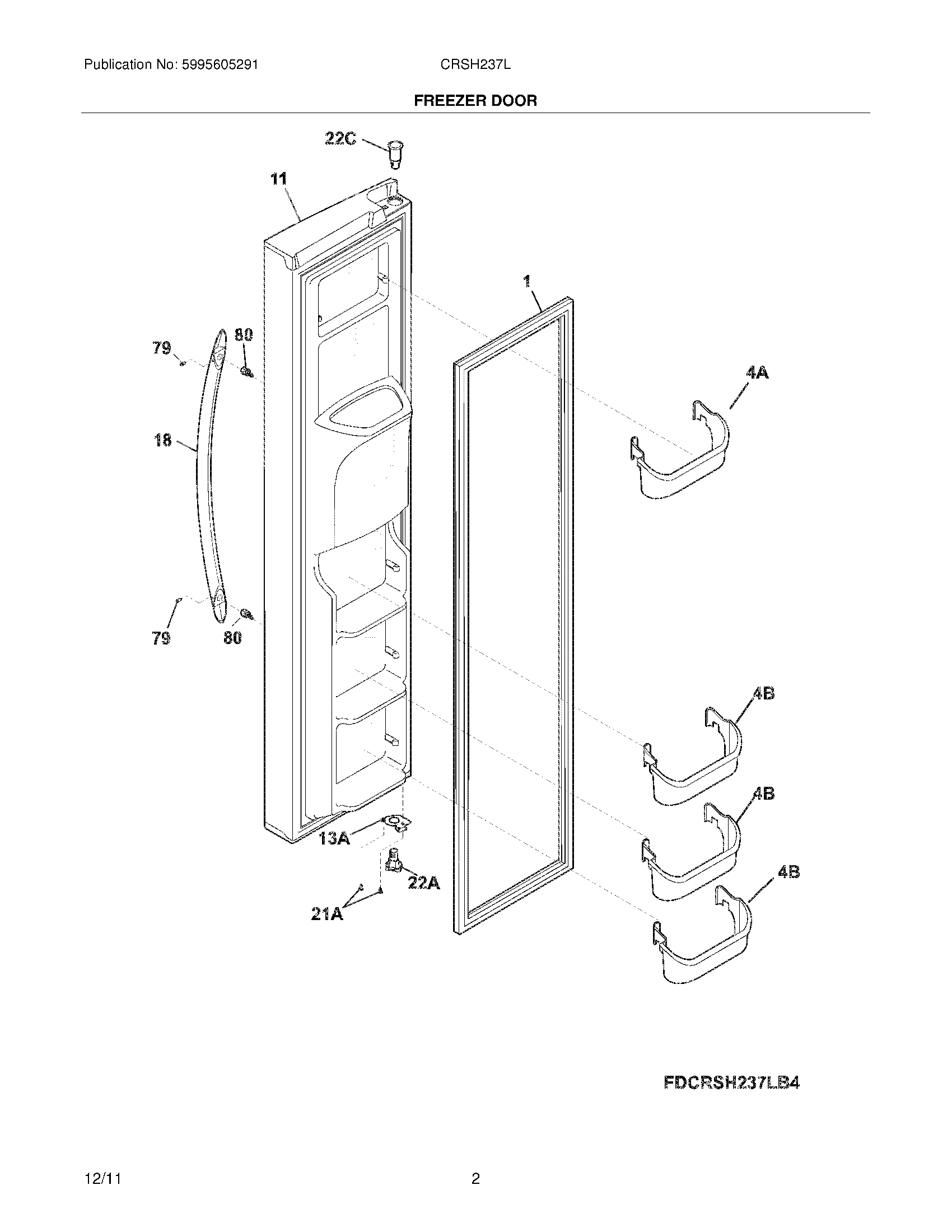 Publication No: 5995605291

CRSH237L

FREEZER DOOR

22C

11

1

79

80

4A

18

79

80

4B

4B

13A

22A

4B

21A

FDCRSH237LB4

12/11

2