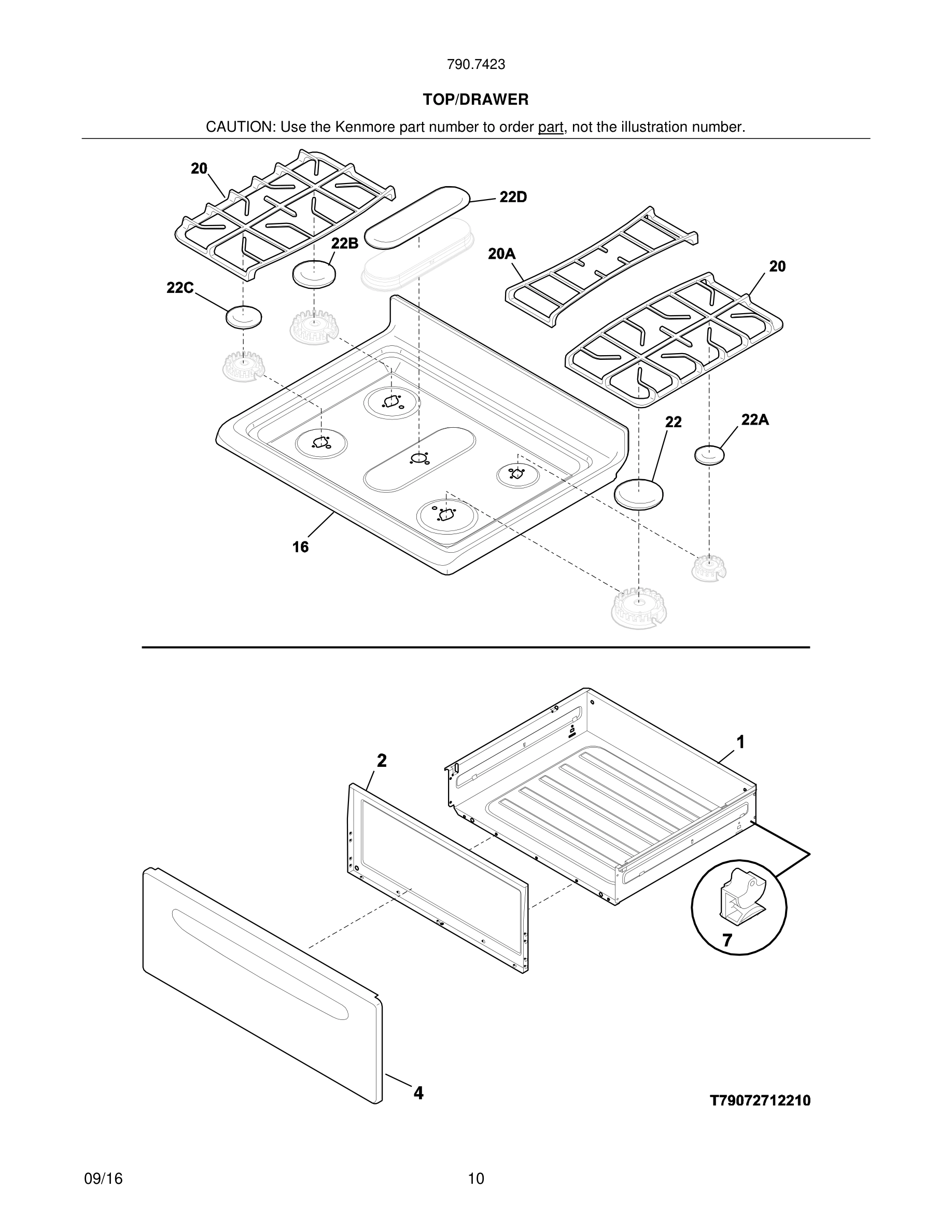 790.7423

TOP/DRAWER

CAUTION: Use the Kenmore part number to order part, not the illustration number.

20
22D
22B
20A
20
22C
22
22A
16

1
2
7
4

T79072712210

09/16

10