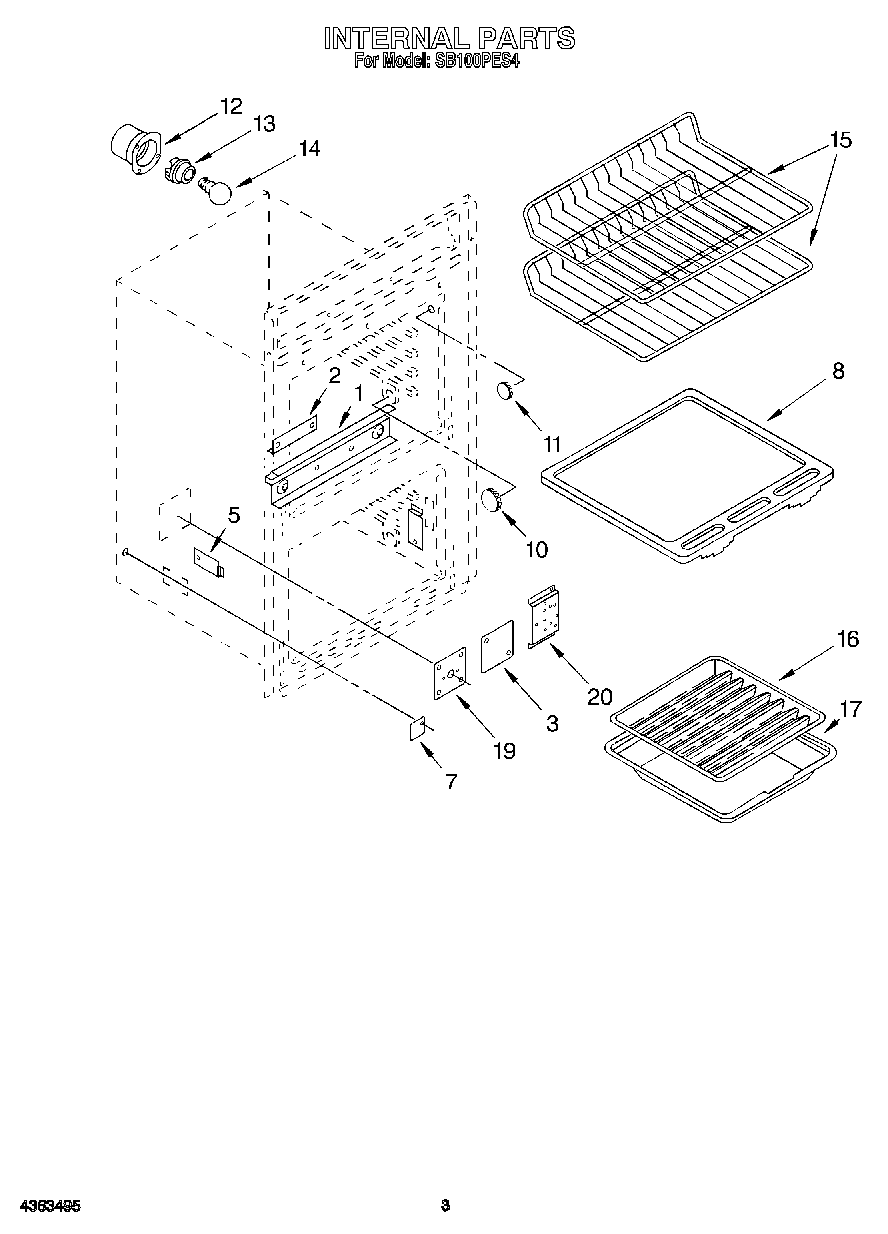 INTERNAL PARTS
For Model: SB100PES4

12
13
14
15
2
1
11
8
5
10
20
16
17
3
19
7

4363495
3