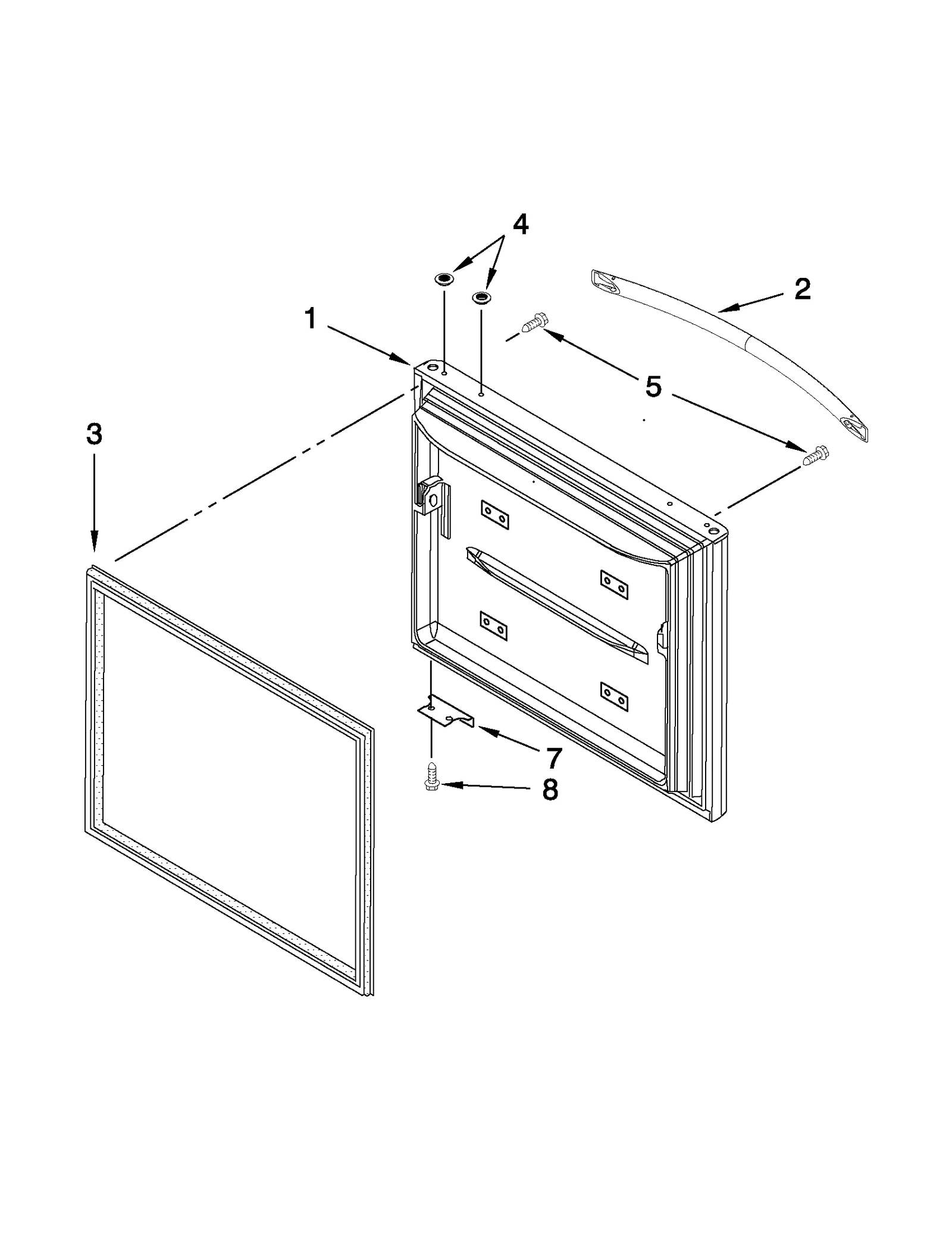 4
2
1
5
3
7
8