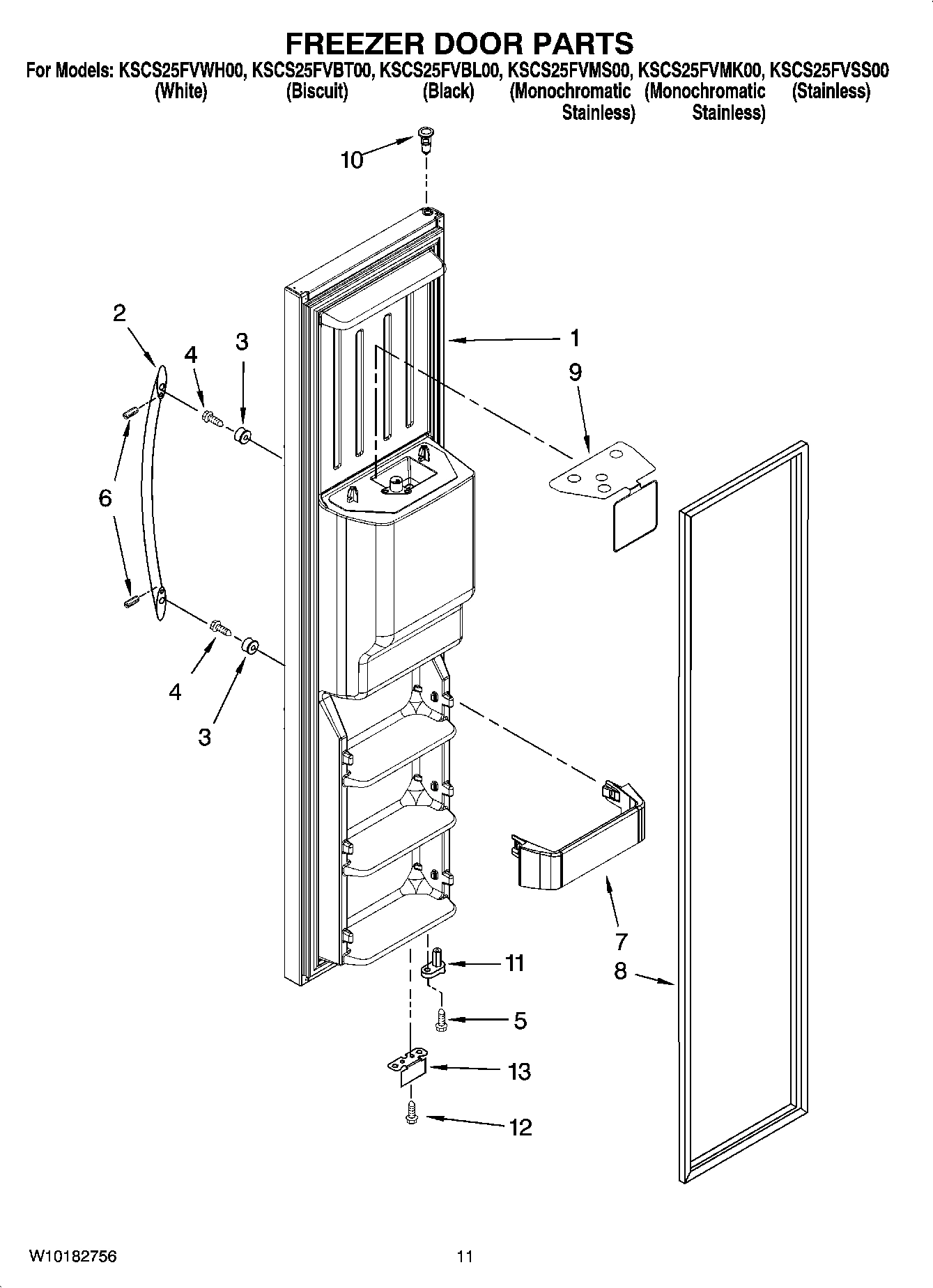 FREEZER DOOR PARTS

For Models: KSCS25FVWH00, KSCS25FVBT00, KSCS25FVBL00, KSCS25FVMS00, KSCS25FVMK00, KSCS25FVSS00
(White) (Biscuit) (Black) (Monochromatic Stainless) (Monochromatic Stainless) (Stainless)

10

2

4

3

1

9

6

4

3

7

8

11

5

13

12

W10182756

11