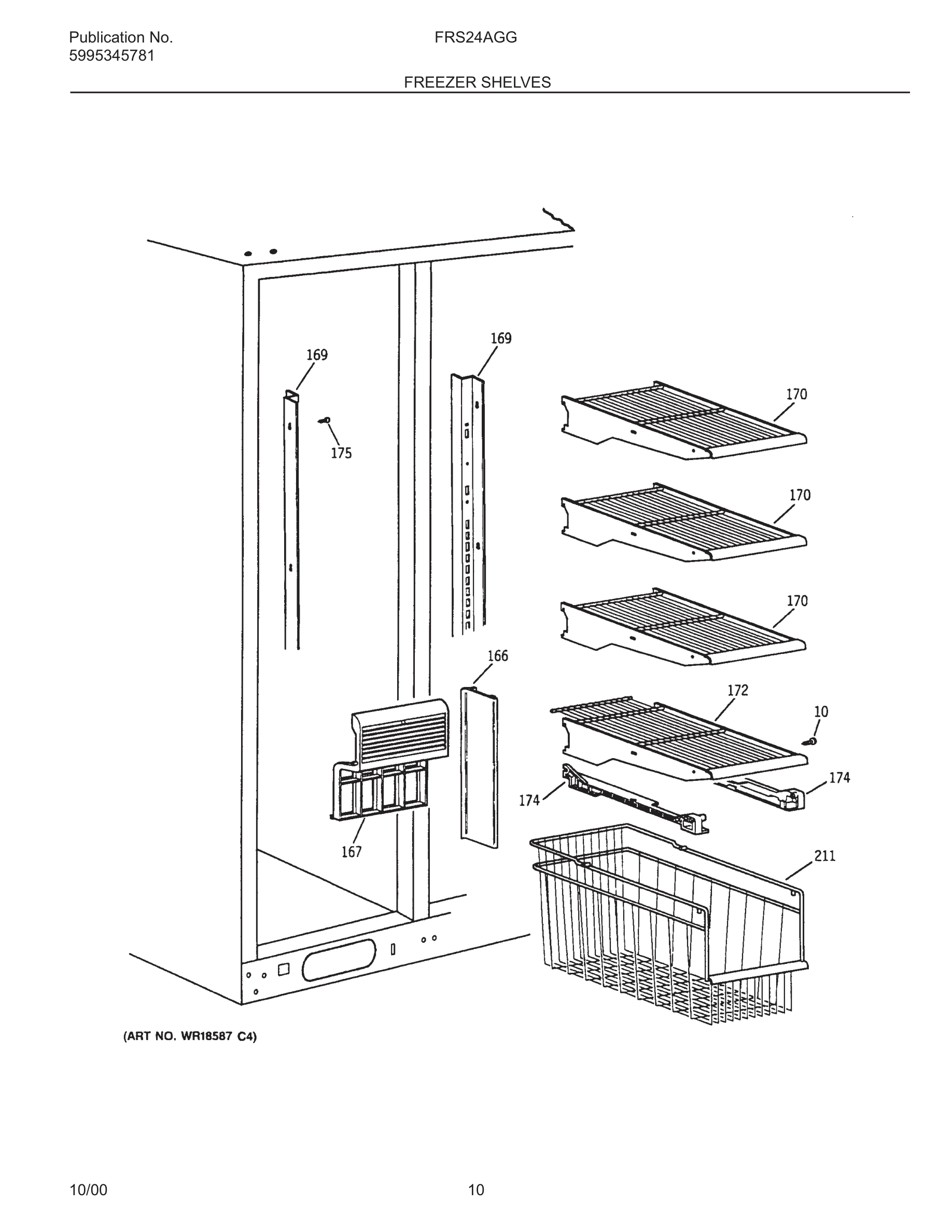 Publication No.
5995345781

FRS24AGG

FREEZER SHELVES

169
169
175
170
170
170
166
172
10
174
174
167
211

(ART NO. WR18587 C4)

10/00

10