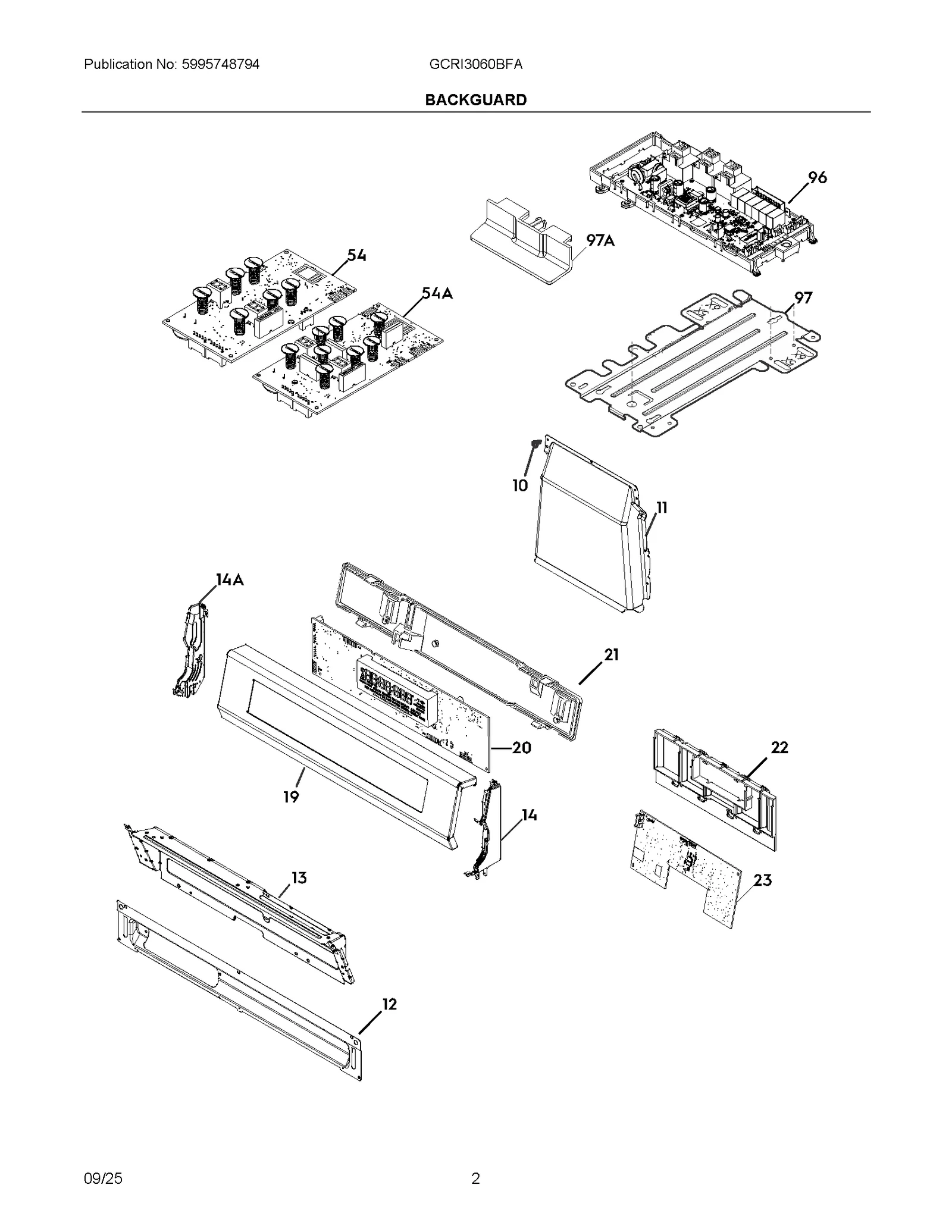 Publication No: 5995748794

GCRI3060BFA

BACKGUARD

96

97A

54

54A

97

10

11

14A

21

20

22

19

14

13

23

12

09/25

2