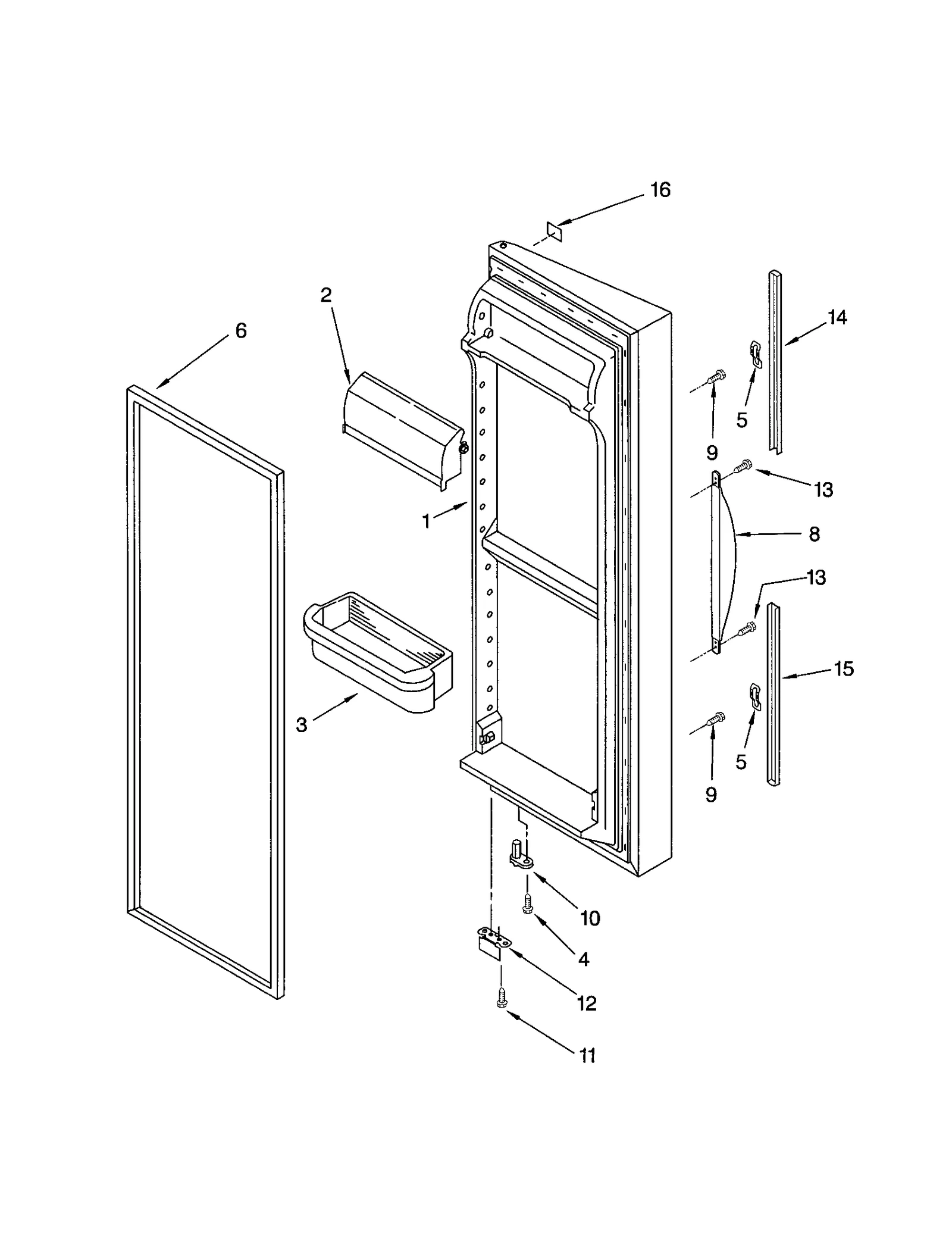 16

2

6

14

5

9

13

1

8

13

15

3

5

9

10

4

12

11