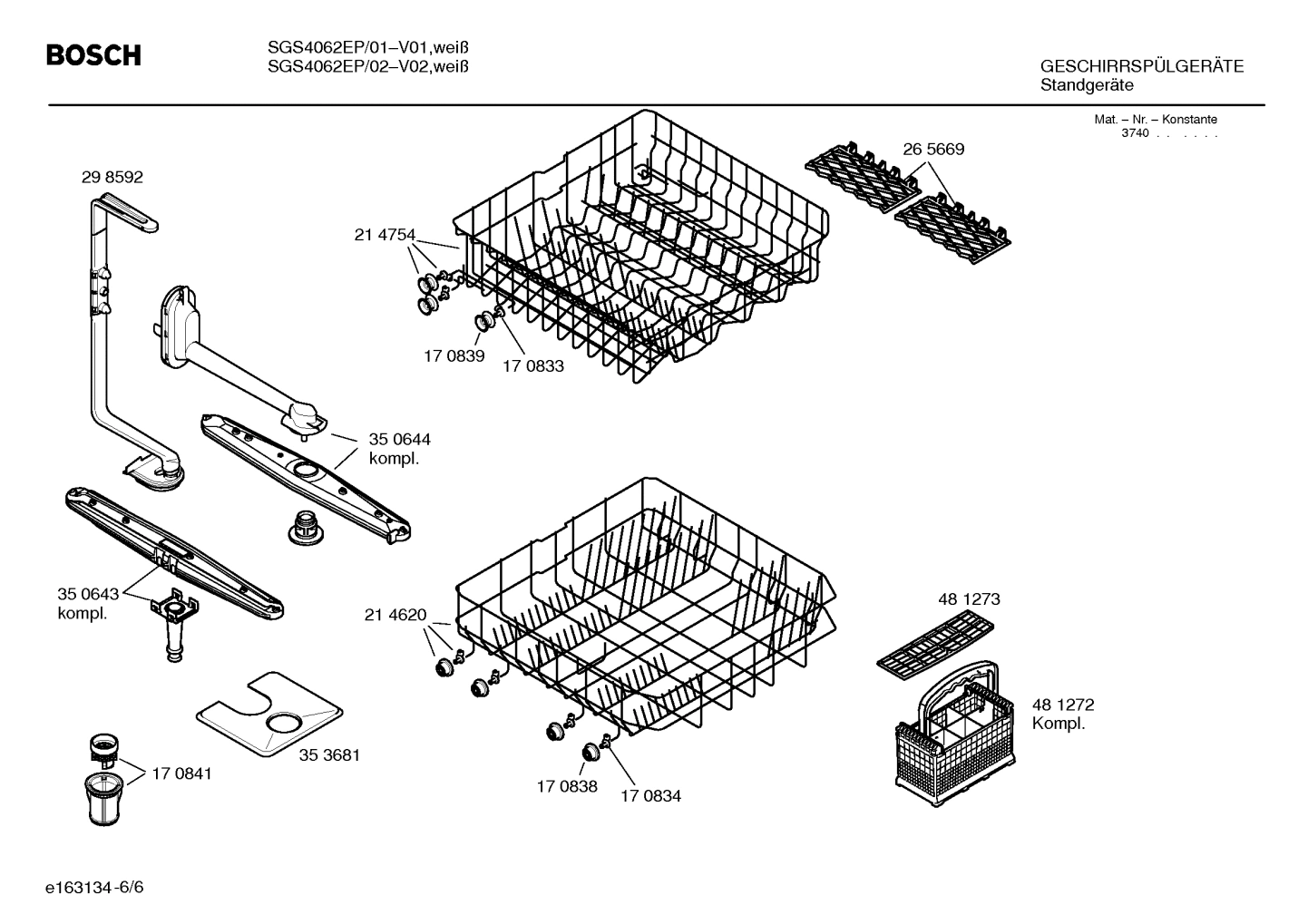 BOSCH

SGS4062EP/01–V01,weiß
SGS4062EP/02–V02,weiß

GESCHIRRSPÜLGERÄTE
Standgeräte

Mat. – Nr. – Konstante
3740 . . . . . .

29 8592

21 4754

26 5669

17 0839

17 0833

35 0644
kompl.

35 0643
kompl.

21 4620

48 1273

48 1272
Kompl.

35 3681

17 0841

17 0838

17 0834

e163134-6/6