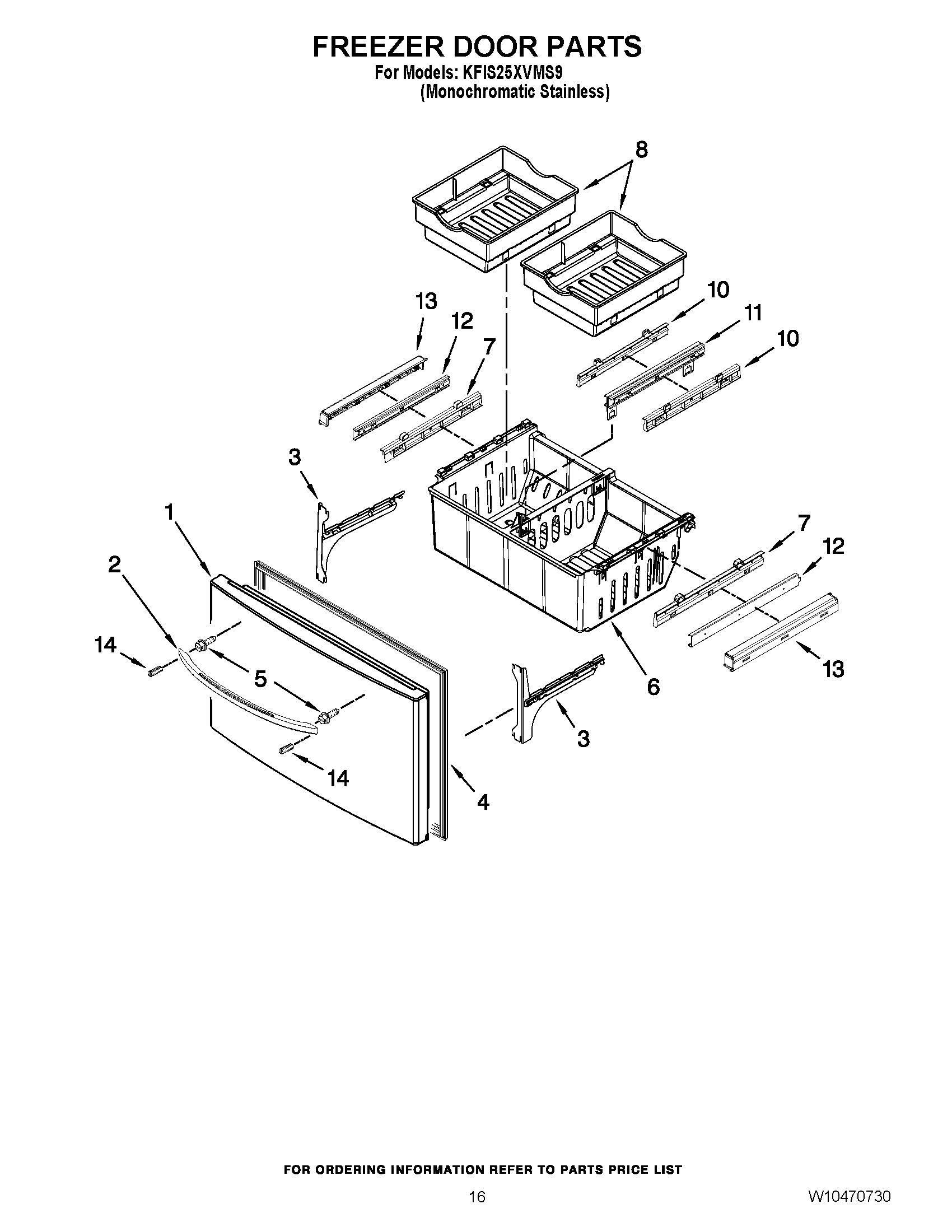 FREEZER DOOR PARTS
For Models: KFIS25XVMS9
(Monochromatic Stainless)

8
13
12
7
10
11
10
3
1
2
14
5
14
4
3
6
7
12
13

FOR ORDERING INFORMATION REFER TO PARTS PRICE LIST

16

W10470730