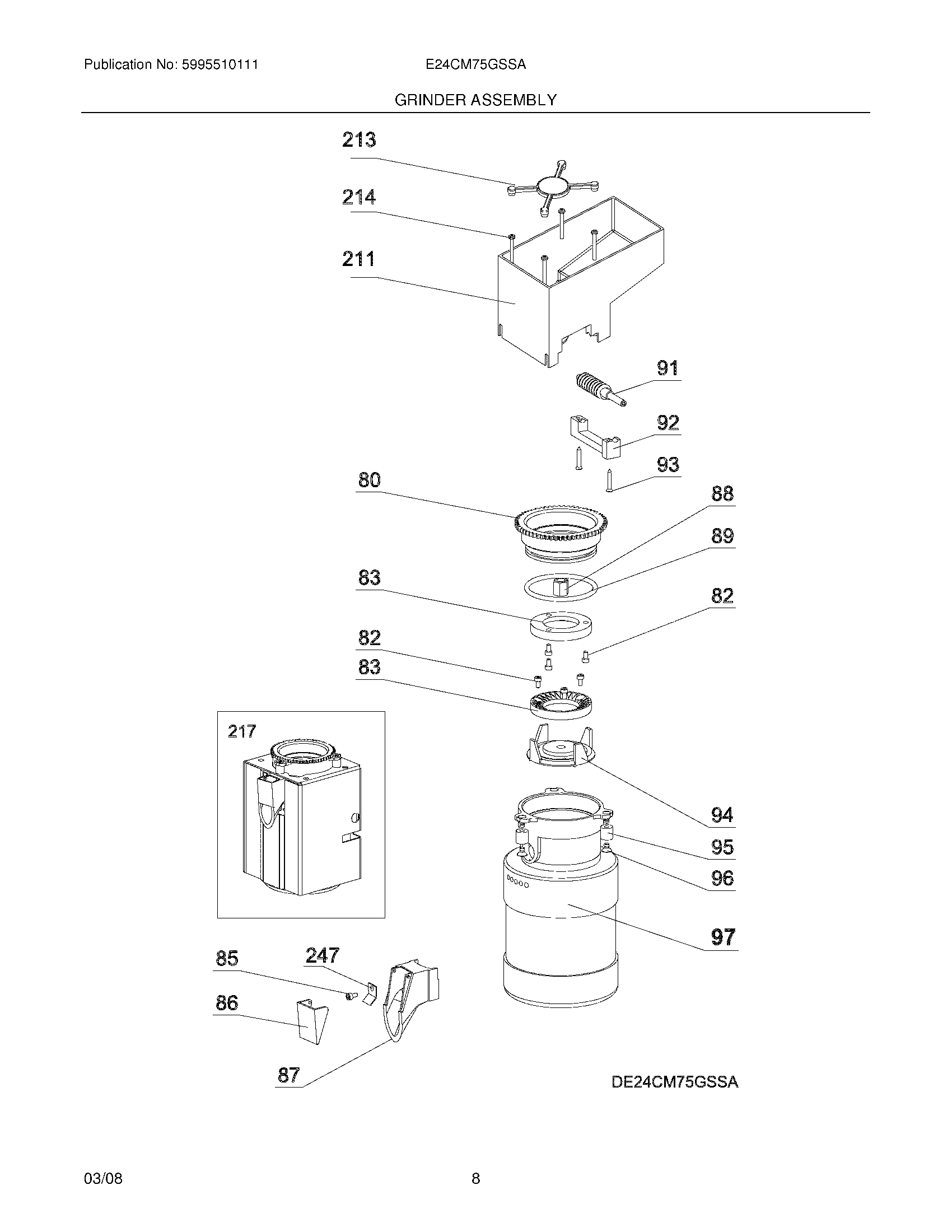 Publication No: 5995510111

E24CM75GSSA

GRINDER ASSEMBLY

213

214

211

91

92

93

80

88

89

83

82

82

83

217

94

95

96

97

85

247

86

87

DE24CM75GSSA

03/08

8