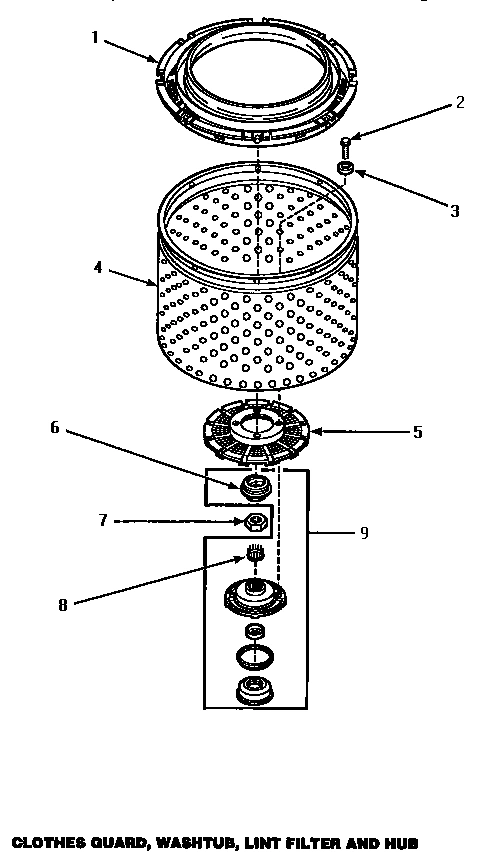 1
2
3
4
5
6
7
9
8

CLOTHES GUARD, WASHTUB, LINT FILTER AND HUB