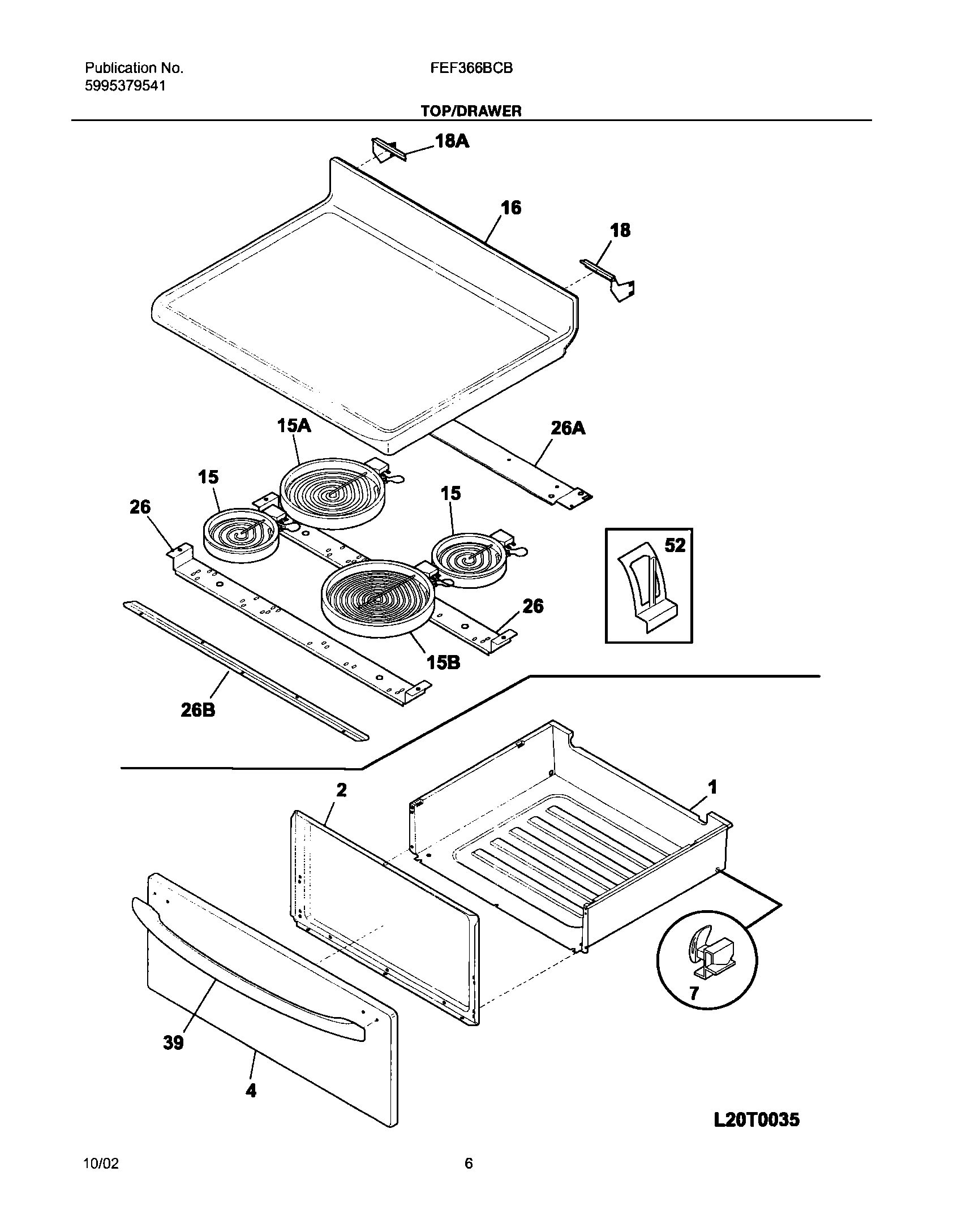 Publication No.
5995379541

FEF366BCB

TOP/DRAWER

18A

16

18

15A

26A

15

15

26

52

26

15B

26B

2

1

7

39

4

L20T0035

10/02

6