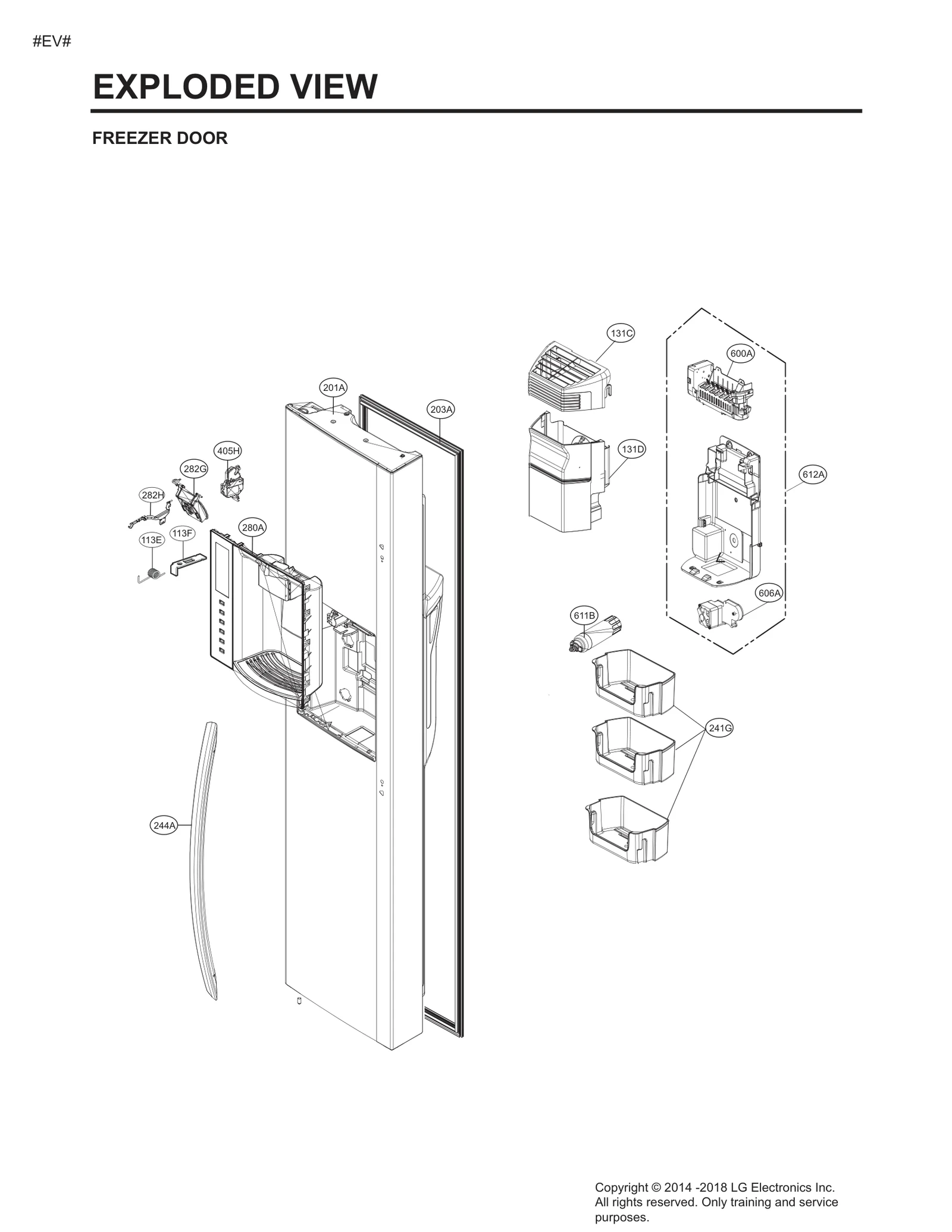 #EV#

EXPLODED VIEW

FREEZER DOOR

131C

600A

201A

203A

405H

131D

282G

612A

282H

280A

113E

113F

606A

611B

241G

244A

Copyright © 2014 -2018 LG Electronics Inc. All rights reserved. Only training and service purposes.