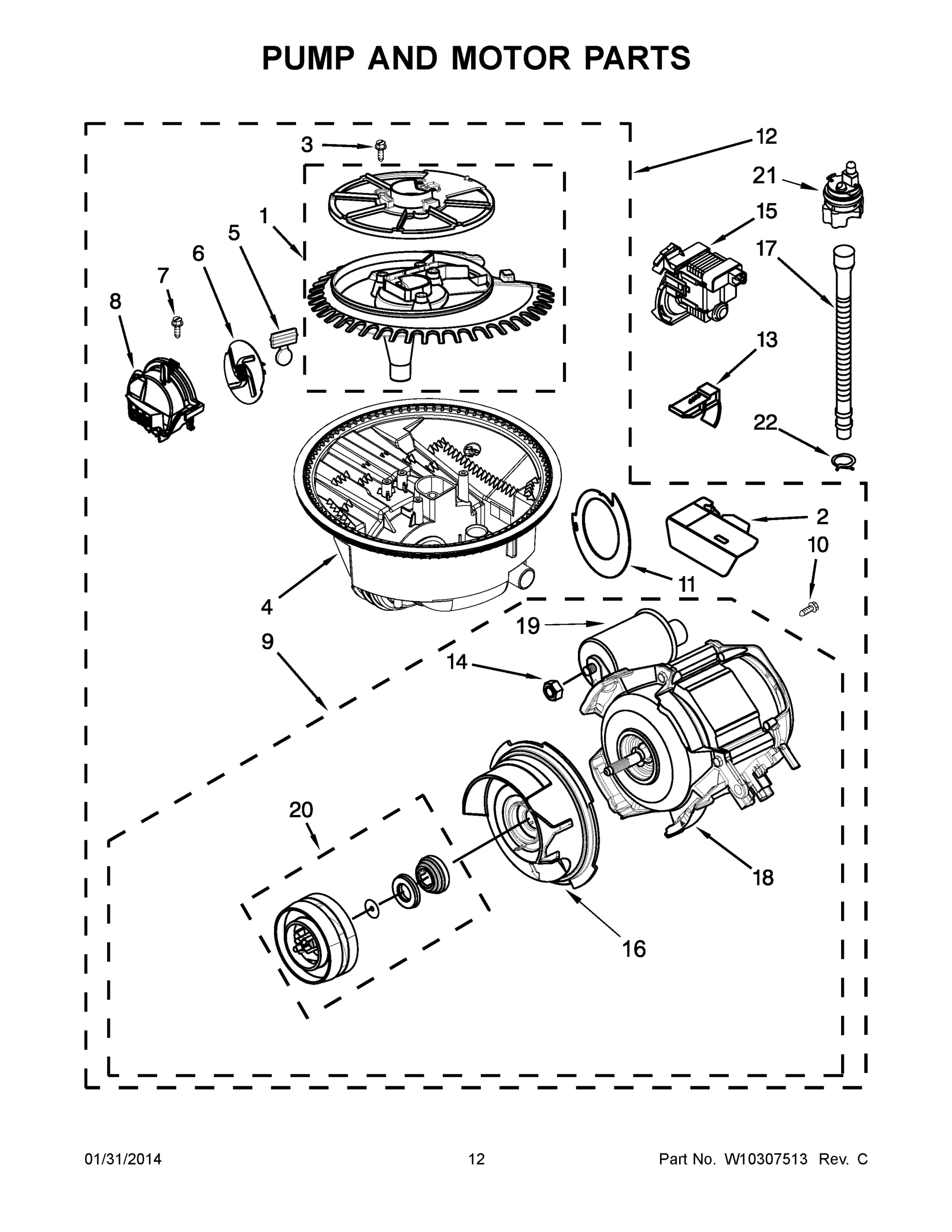 PUMP AND MOTOR PARTS

3
12
21
1
15
5
17
6
7
8
13
22
2
10
11
4
19
9
14
20
18
16

01/31/2014
12
Part No. W10307513 Rev. C