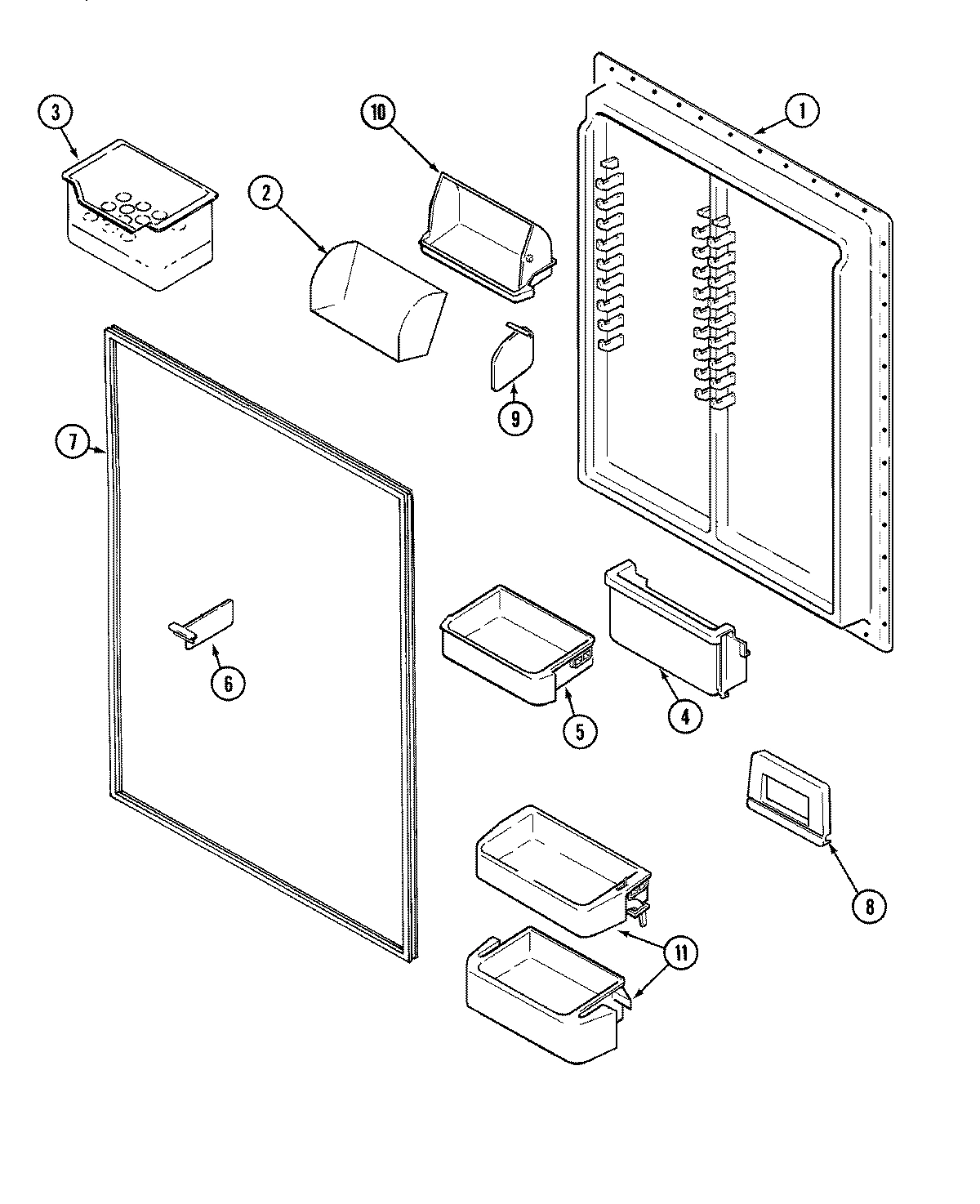 3
10
1
2
9
7
6
5
4
8
11