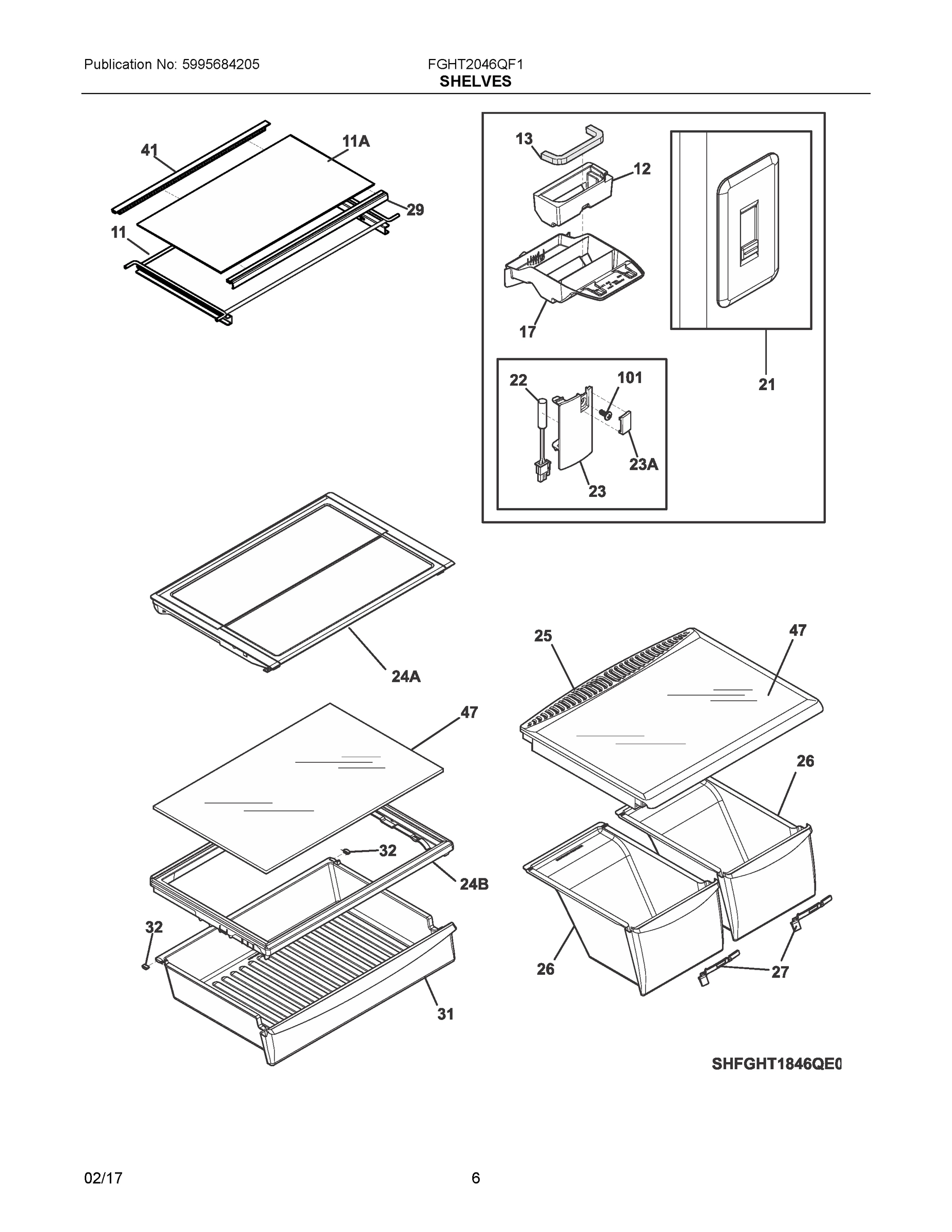 Publication No: 5995684205

FGHT2046QF1
SHELVES

41
11A
29
11

13
12
17
21
22
101
23A
23

24A
25
47
47
26
32
24B
32
26
27
31

SHFGHT1846QE0

02/17

6