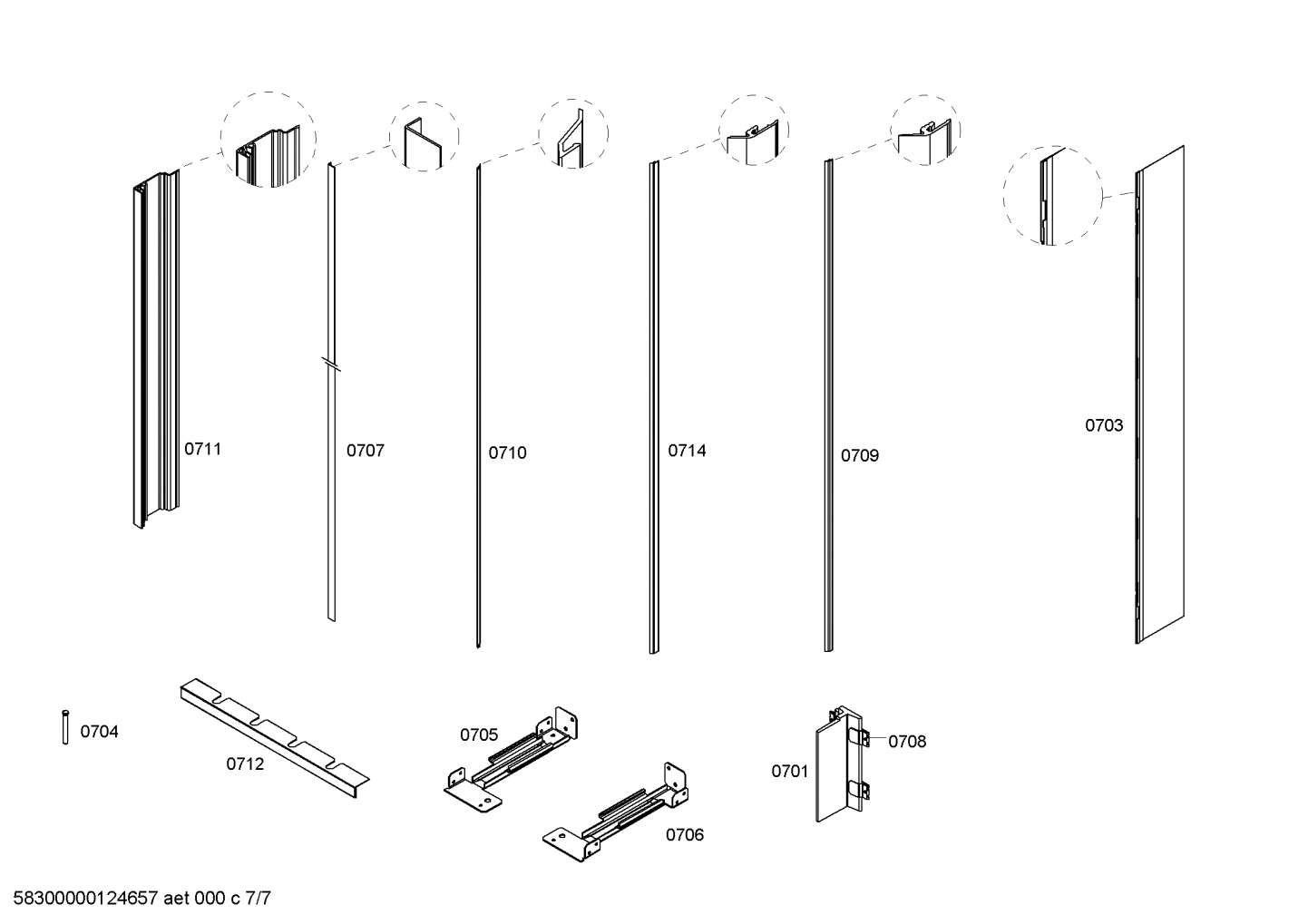 0711
0707
0710
0714
0709
0703
0704
0712
0705
0706
0701
0708

58300000124657 aet 000 c 7/7