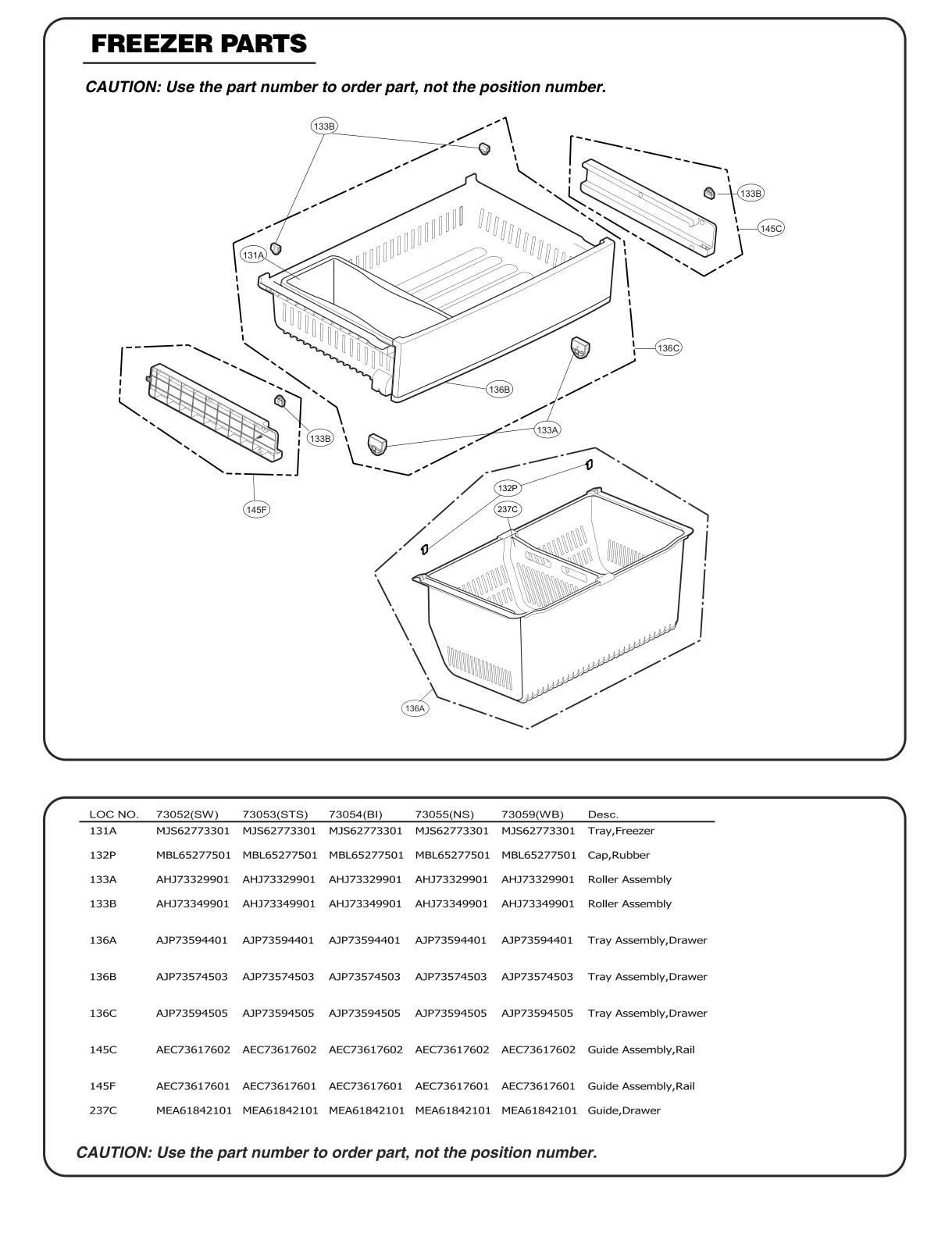 FREEZER PARTS

CAUTION: Use the part number to order part, not the position number.

133B
133B
145C
131A
136C
136B
133B
133A
145F
132P
237C
136A

| LOC NO. | 73052(SW) | 73053(STS) | 73054(BI) | 73055(NS) | 73059(WB) | Desc. |
|---|---|---|---|---|---|---|
| 131A | MJS62773301 | MJS62773301 | MJS62773301 | MJS62773301 | MJS62773301 | Tray,Freezer |
| 132P | MBL65277501 | MBL65277501 | MBL65277501 | MBL65277501 | MBL65277501 | Cap,Rubber |
| 133A | AHJ73329901 | AHJ73329901 | AHJ73329901 | AHJ73329901 | AHJ73329901 | Roller Assembly |
| 133B | AHJ73349901 | AHJ73349901 | AHJ73349901 | AHJ73349901 | AHJ73349901 | Roller Assembly |
| 136A | AJP73594401 | AJP73594401 | AJP73594401 | AJP73594401 | AJP73594401 | Tray Assembly,Drawer |
| 136B | AJP73574503 | AJP73574503 | AJP73574503 | AJP73574503 | AJP73574503 | Tray Assembly,Drawer |
| 136C | AJP73594505 | AJP73594505 | AJP73594505 | AJP73594505 | AJP73594505 | Tray Assembly,Drawer |
| 145C | AEC73617602 | AEC73617602 | AEC73617602 | AEC73617602 | AEC73617602 | Guide Assembly,Rail |
| 145F | AEC73617601 | AEC73617601 | AEC73617601 | AEC73617601 | AEC73617601 | Guide Assembly,Rail |
| 237C | MEA61842101 | MEA61842101 | MEA61842101 | MEA61842101 | MEA61842101 | Guide,Drawer |

CAUTION: Use the part number to order part, not the position number.