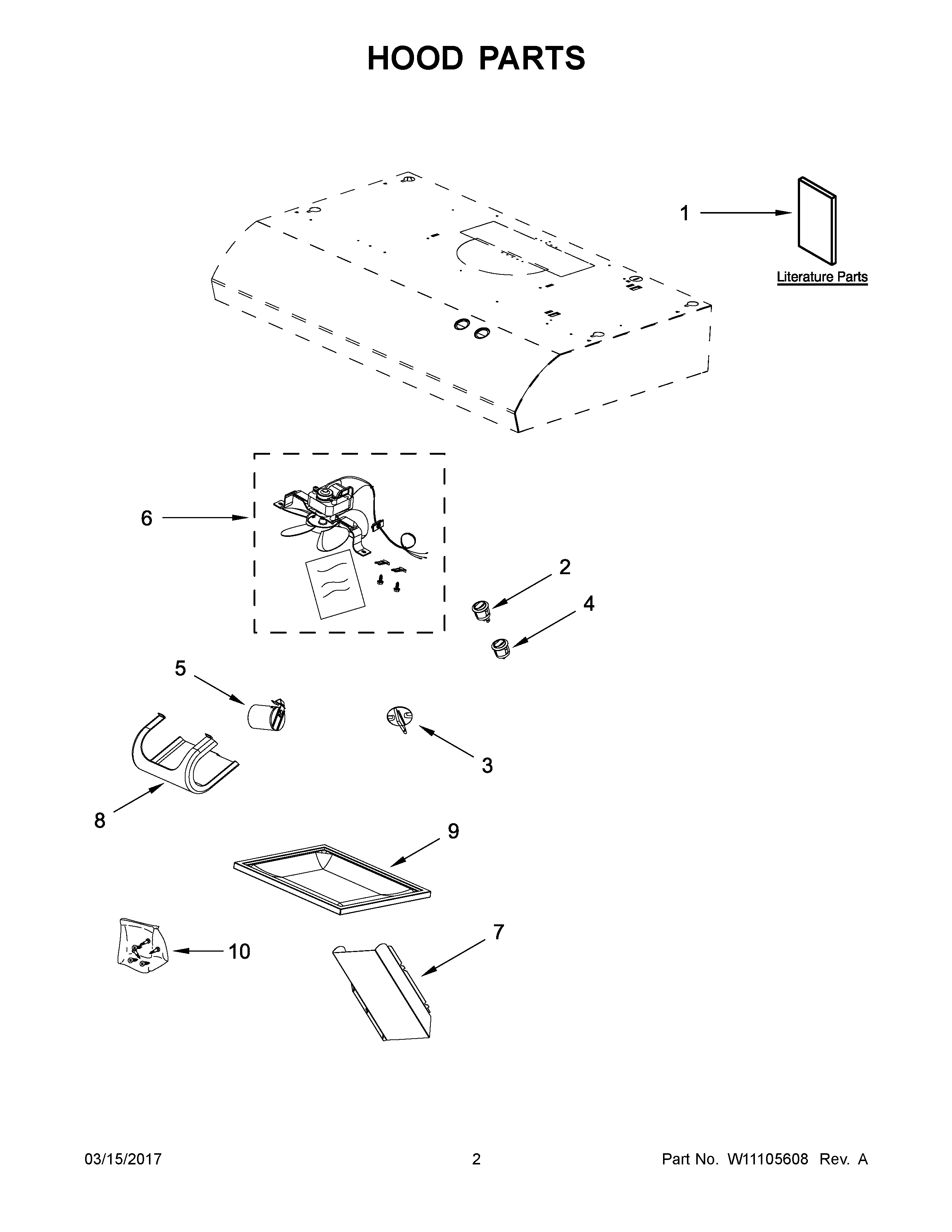 HOOD PARTS

1

Literature Parts

6

2

4

5

3

8

9

10

7

03/15/2017

2

Part No. W11105608 Rev. A