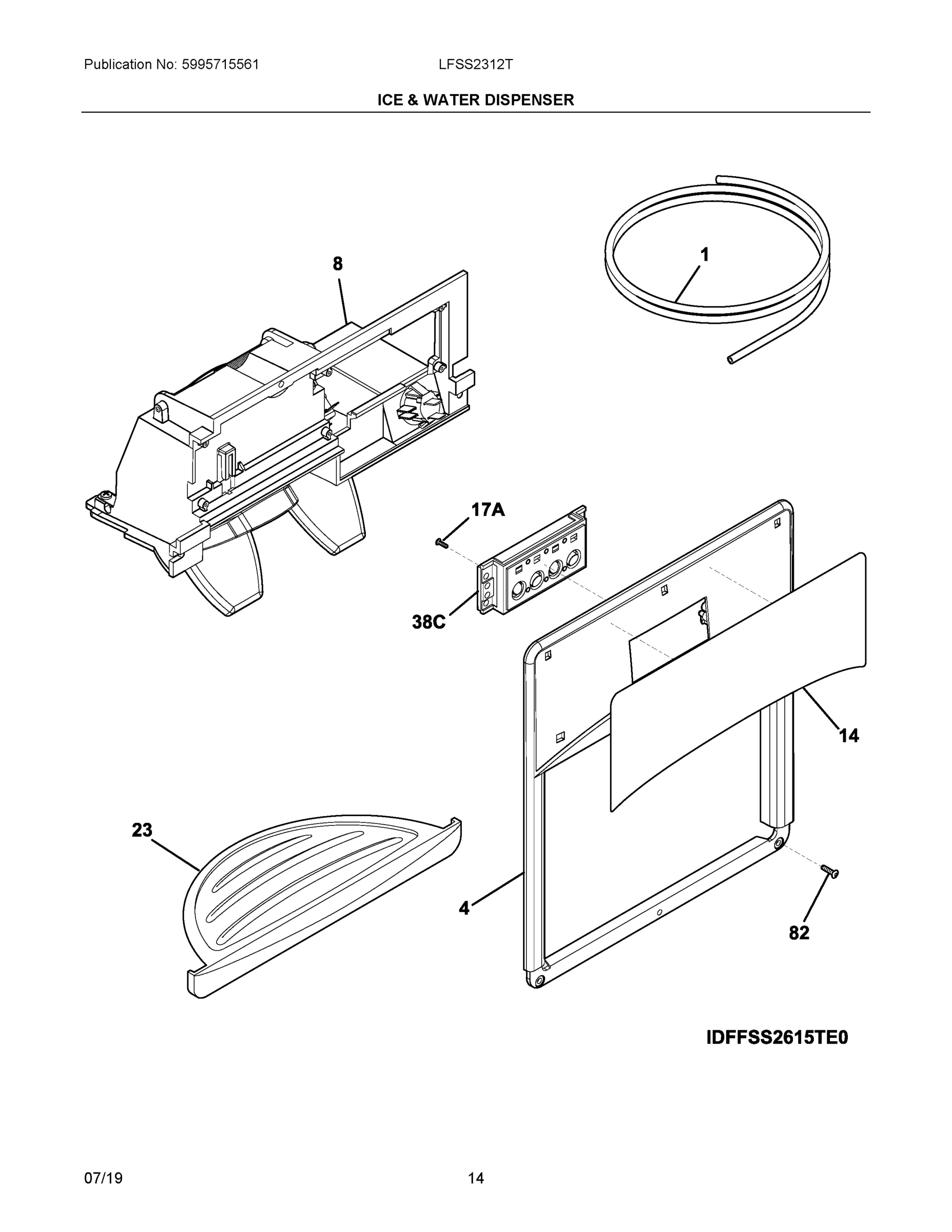 Publication No: 5995715561 LFSS2312T

ICE & WATER DISPENSER

8

1

17A

38C

14

23

4

82

IDFFSS2615TE0

07/19 14