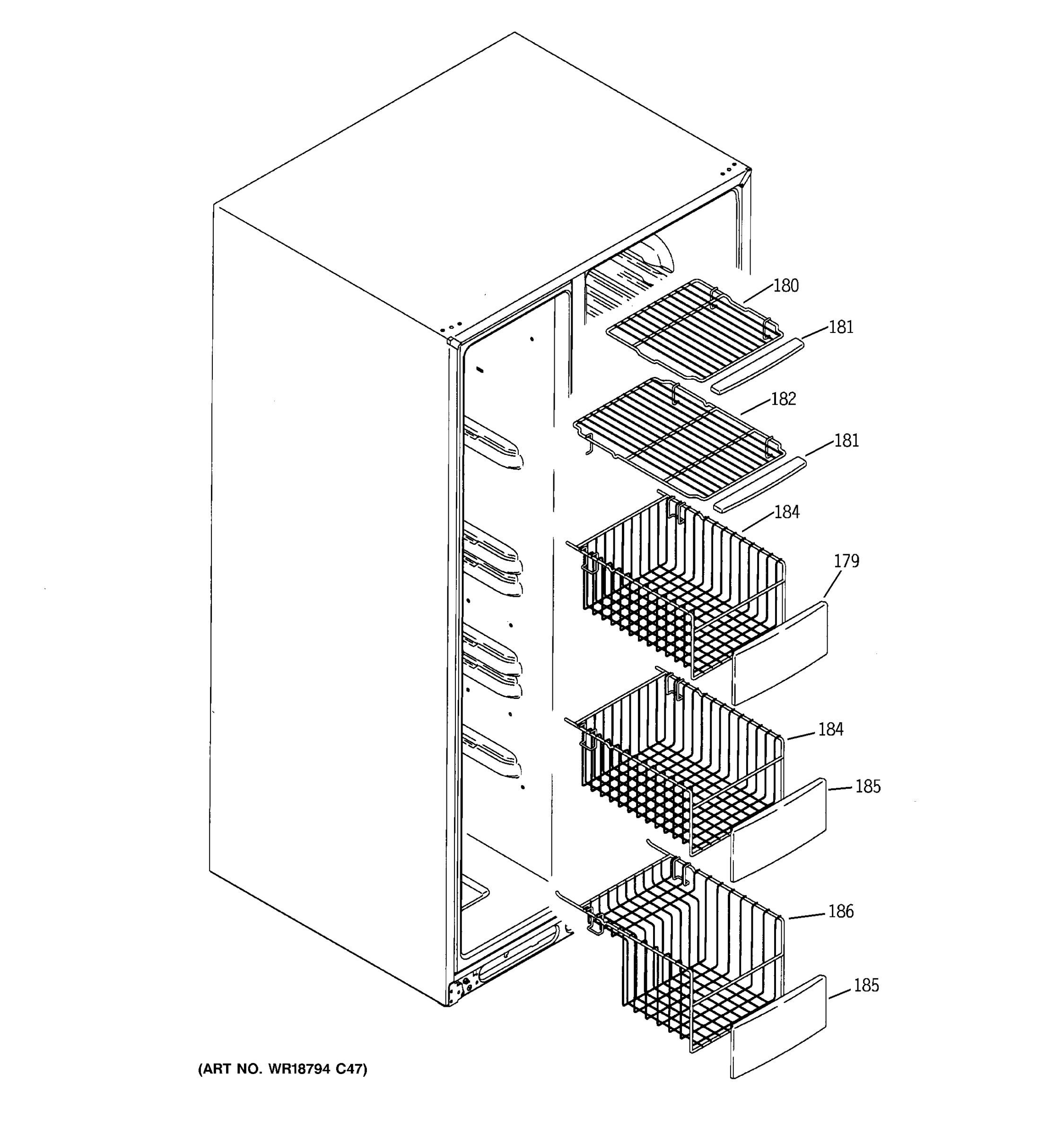 180
181
182
181
184
179
184
185
186
185

(ART NO. WR18794 C47)