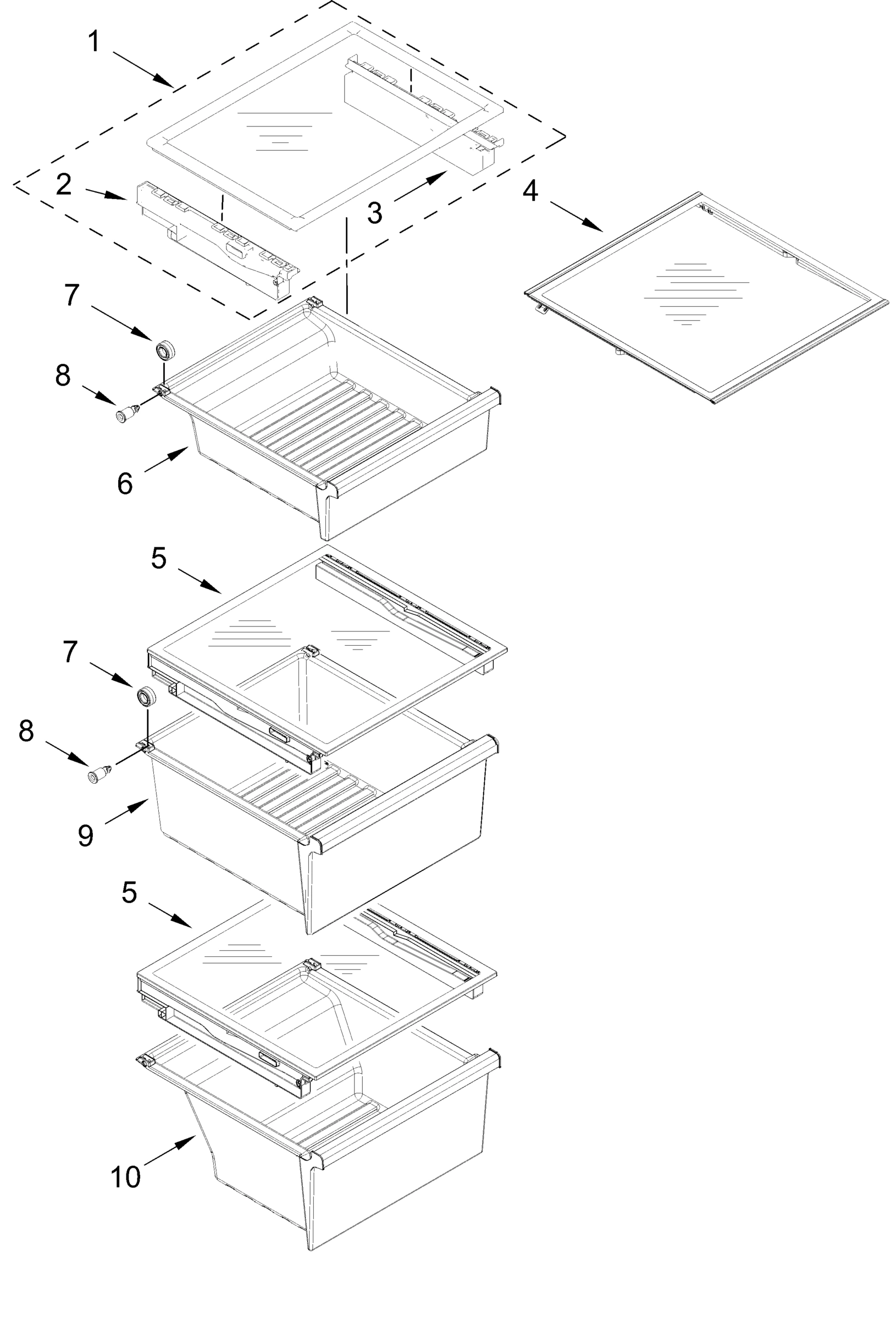 1
2
3
4
7
8
6
5
7
8
9
5
10