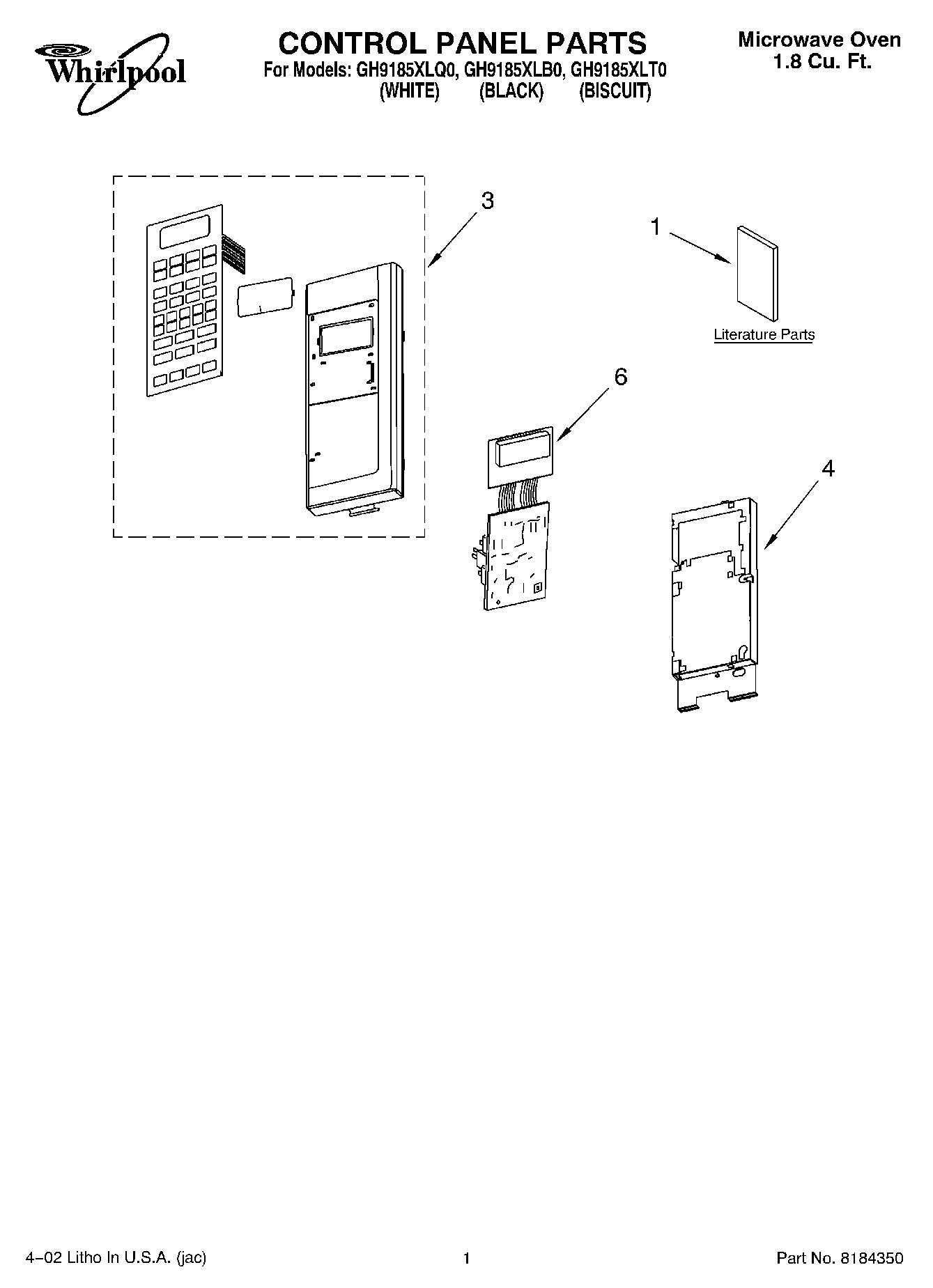 Whirlpool

CONTROL PANEL PARTS
For Models: GH9185XLQ0, GH9185XLB0, GH9185XLT0
(WHITE) (BLACK) (BISCUIT)

Microwave Oven
1.8 Cu. Ft.

3

1

Literature Parts

6

4

4–02 Litho In U.S.A. (jac)

1

Part No. 8184350