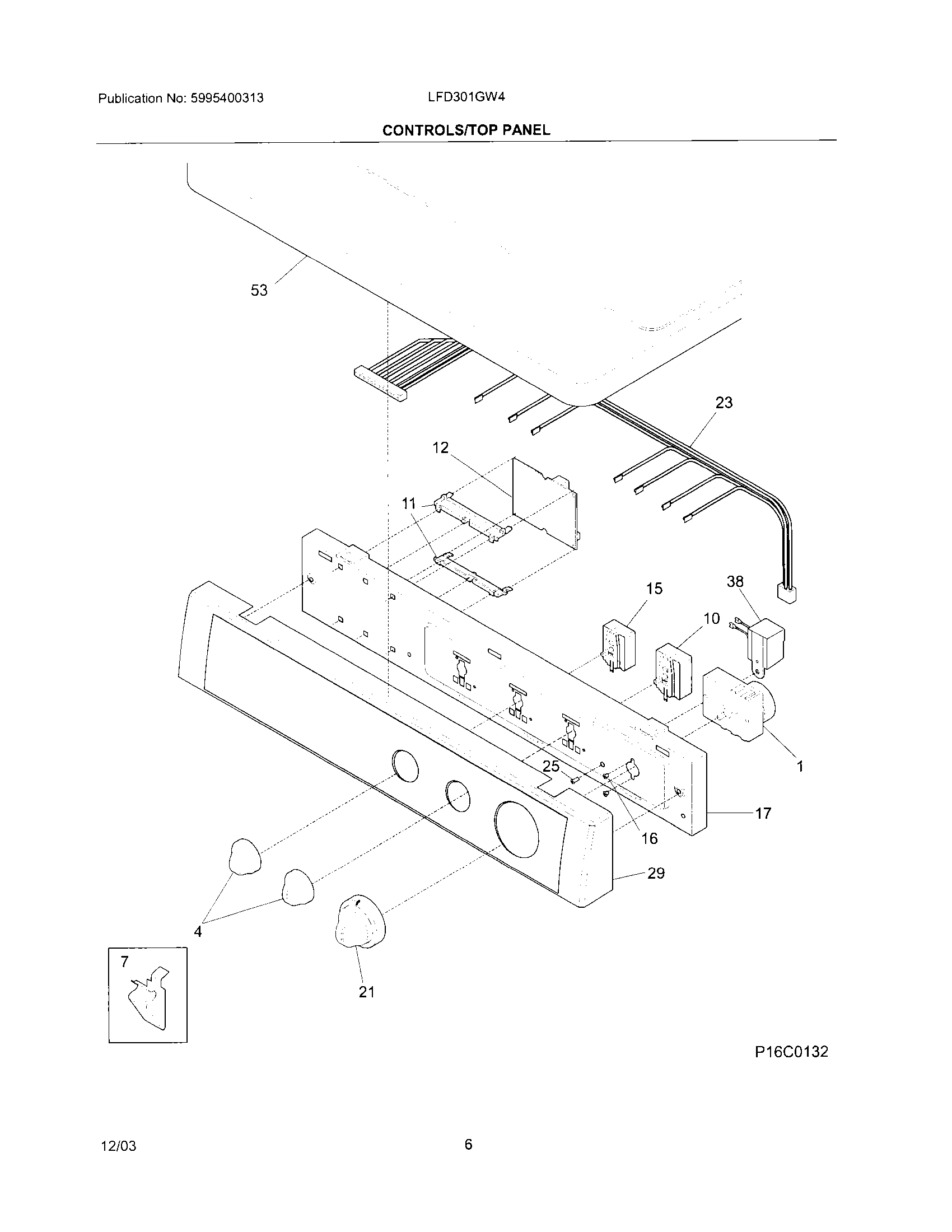 Publication No: 5995400313

LFD301GW4

CONTROLS/TOP PANEL

53

23

12

11

15

38

10

1

25

17

16

29

4

7

21

P16C0132

12/03

6