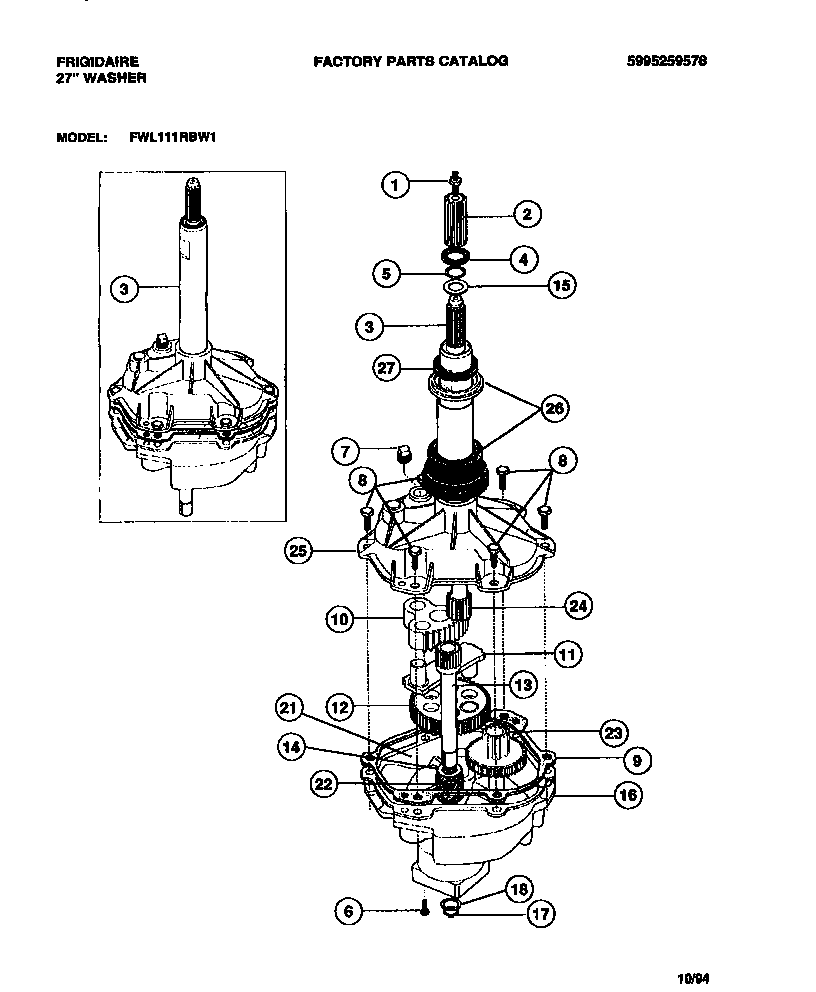 FRIGIDAIRE
27" WASHER

FACTORY PARTS CATALOG

5995259578

MODEL: FWL111RBW1

3

1
2
4
5
15
3
27
26
7
8
8
25
10
24
11
13
12
21
23
14
9
22
16
6
18
17

10/94