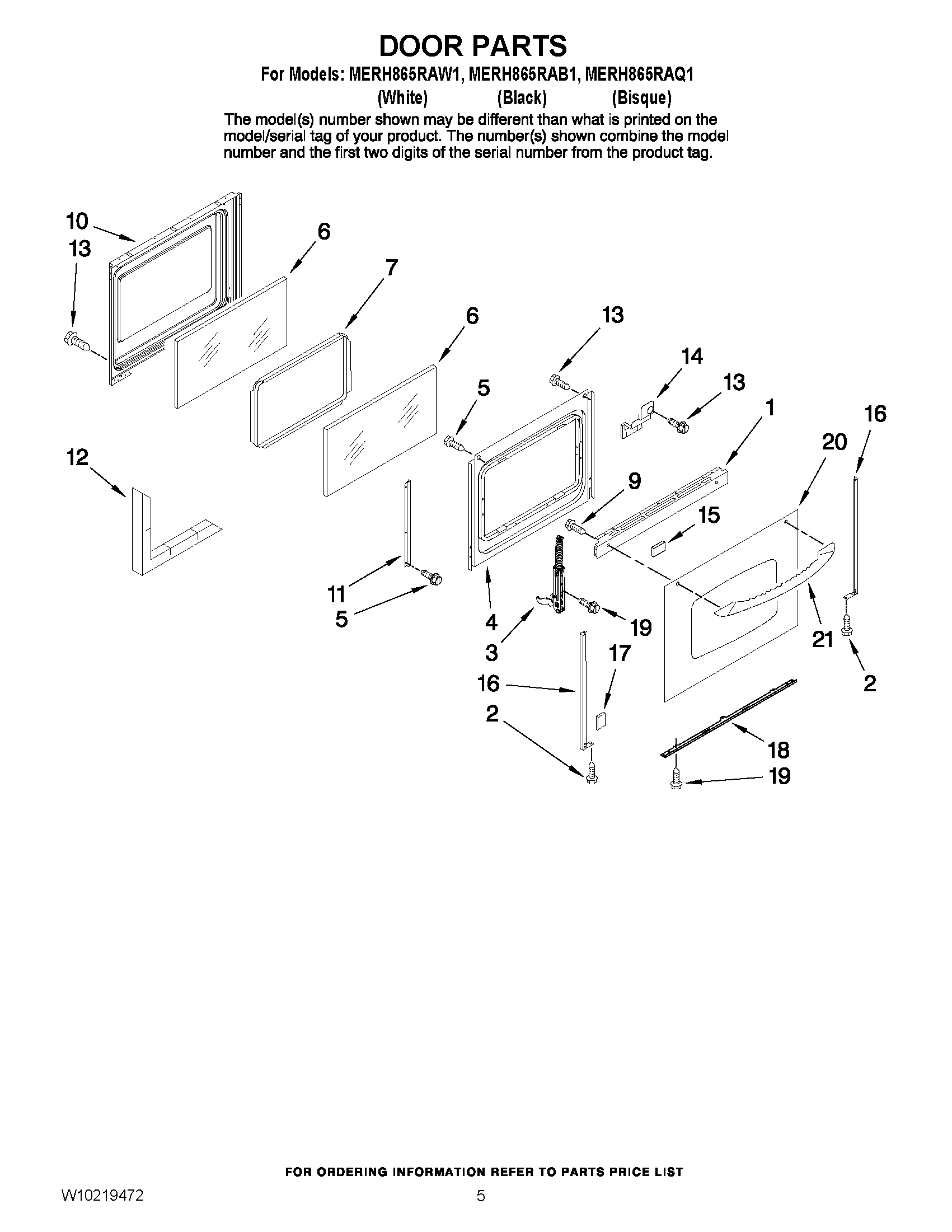 DOOR PARTS

For Models: MERH865RAW1, MERH865RAB1, MERH865RAQ1
(White) (Black) (Bisque)

The model(s) number shown may be different than what is printed on the model/serial tag of your product. The number(s) shown combine the model number and the first two digits of the serial number from the product tag.

10
13
6
7
6
13
14
13
5
1
16
20
12
9
15
11
5
4
3
19
21
17
16
2
2
18
19

FOR ORDERING INFORMATION REFER TO PARTS PRICE LIST

W10219472 5