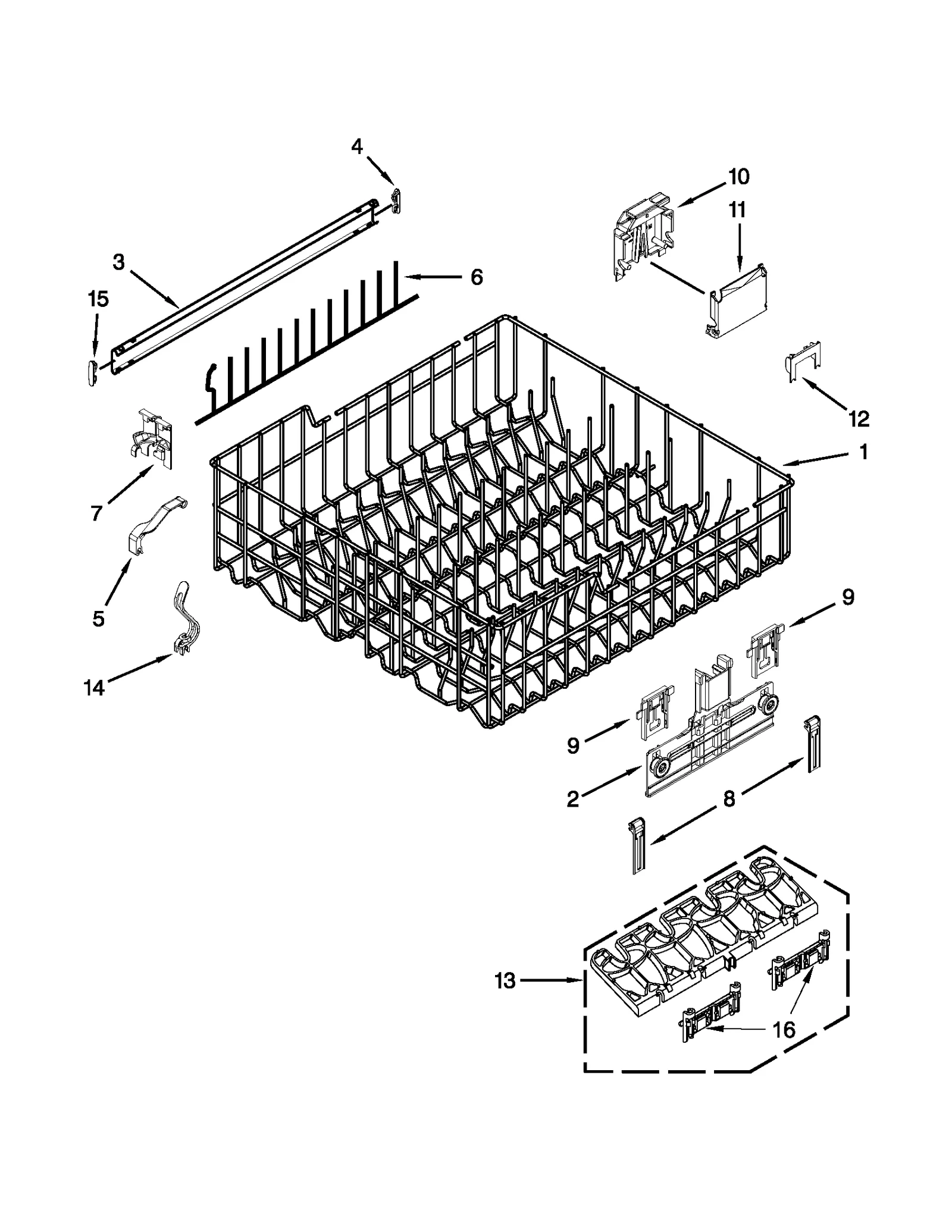 4

10

11

3

6

15

12

1

7

5

9

14

9

2

8

13

16