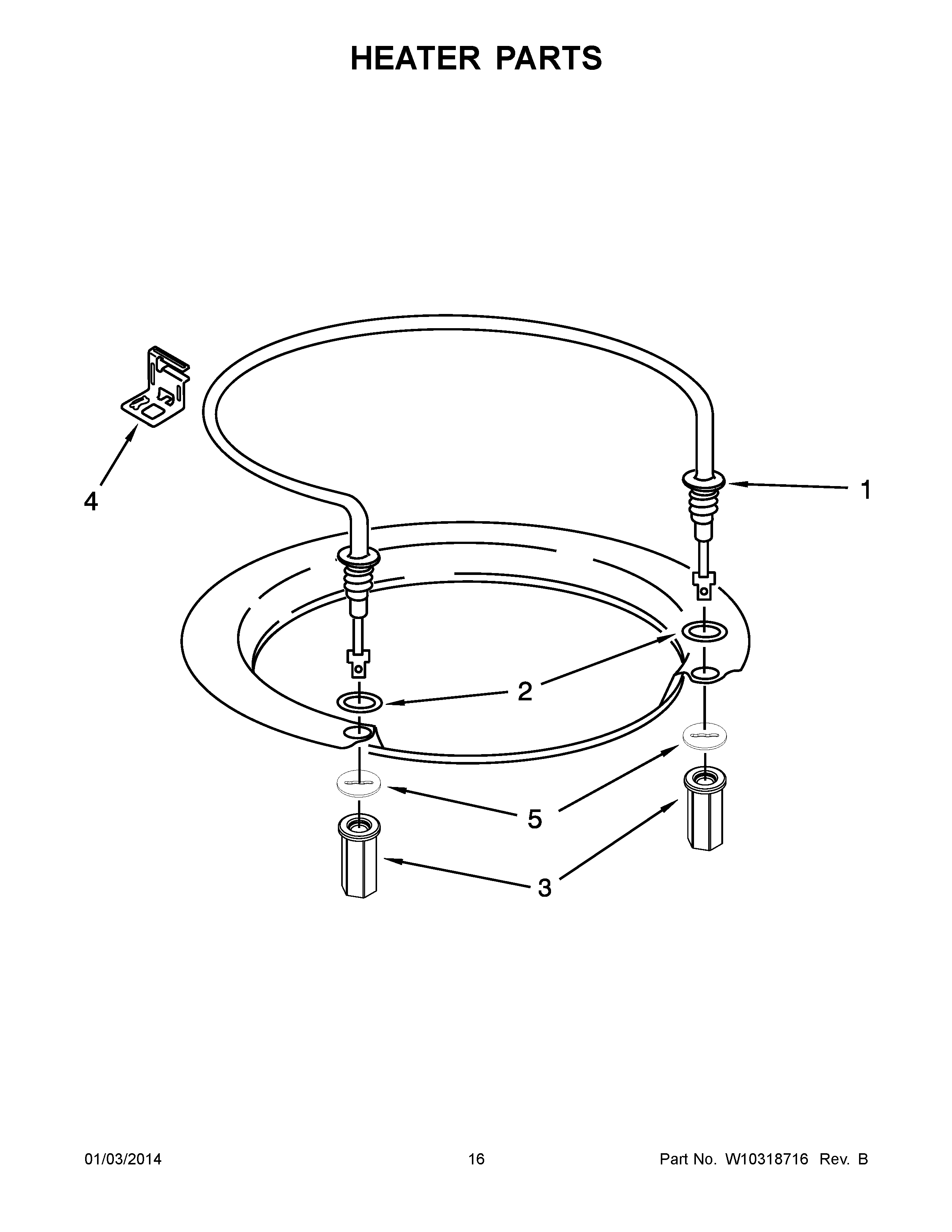 HEATER PARTS

4

1

2

5

3

01/03/2014

16

Part No. W10318716 Rev. B