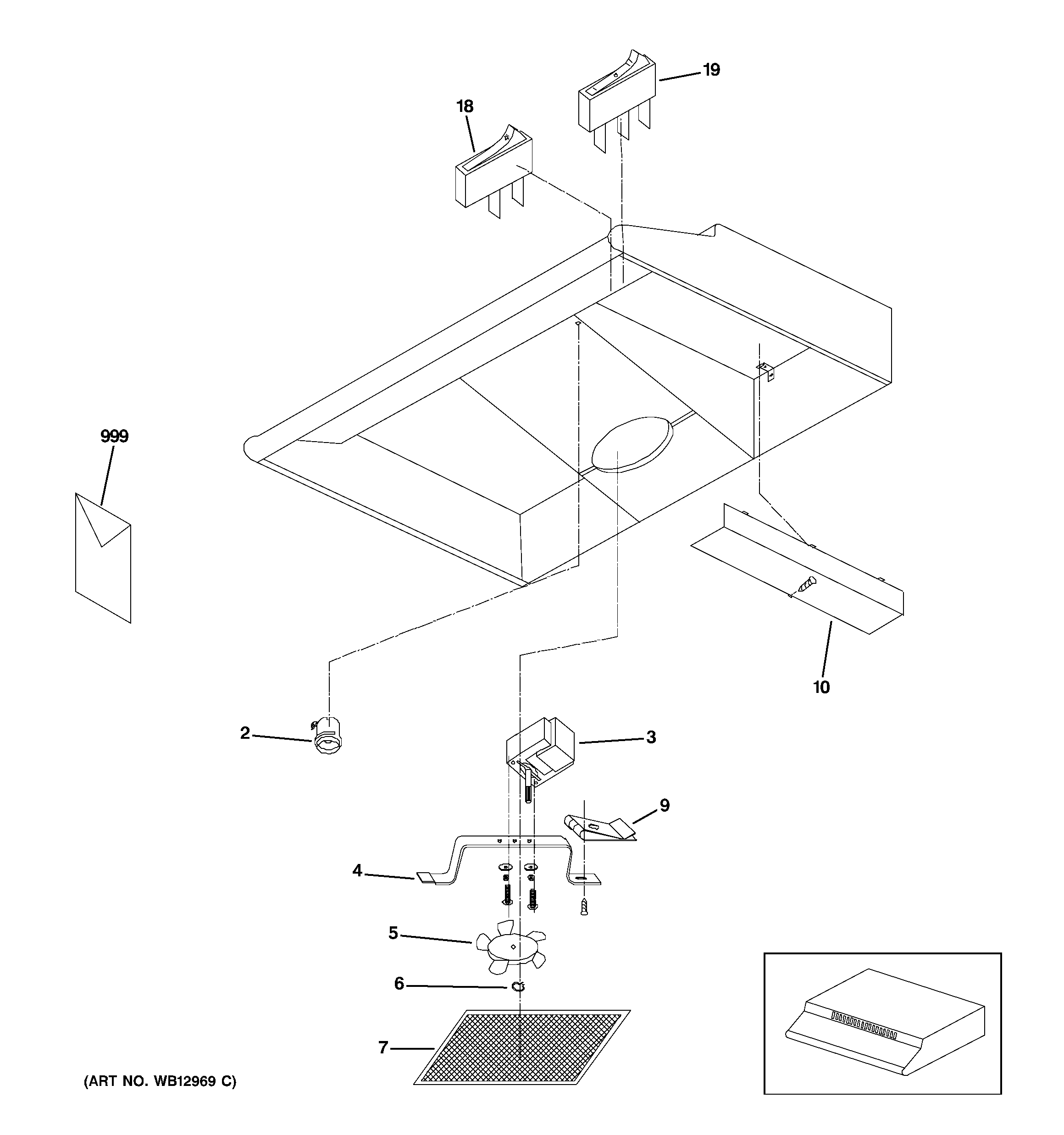 19

18

999

10

2

3

9

4

5

6

7

(ART NO. WB12969 C)