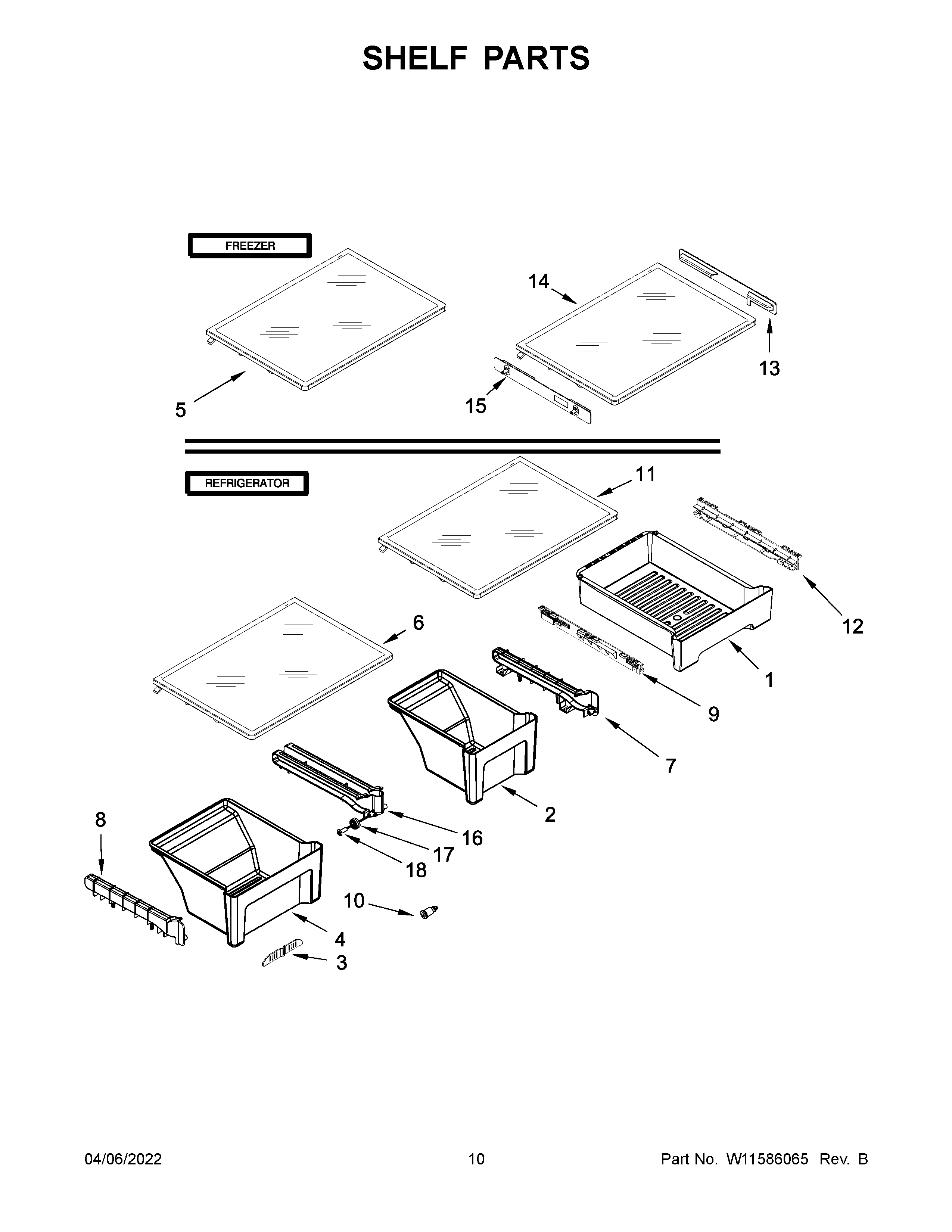 SHELF PARTS

FREEZER

14

13

5

15

REFRIGERATOR

11

12

6

1

9

7

2

8

16

17

18

10

4

3

04/06/2022

10

Part No. W11586065 Rev. B