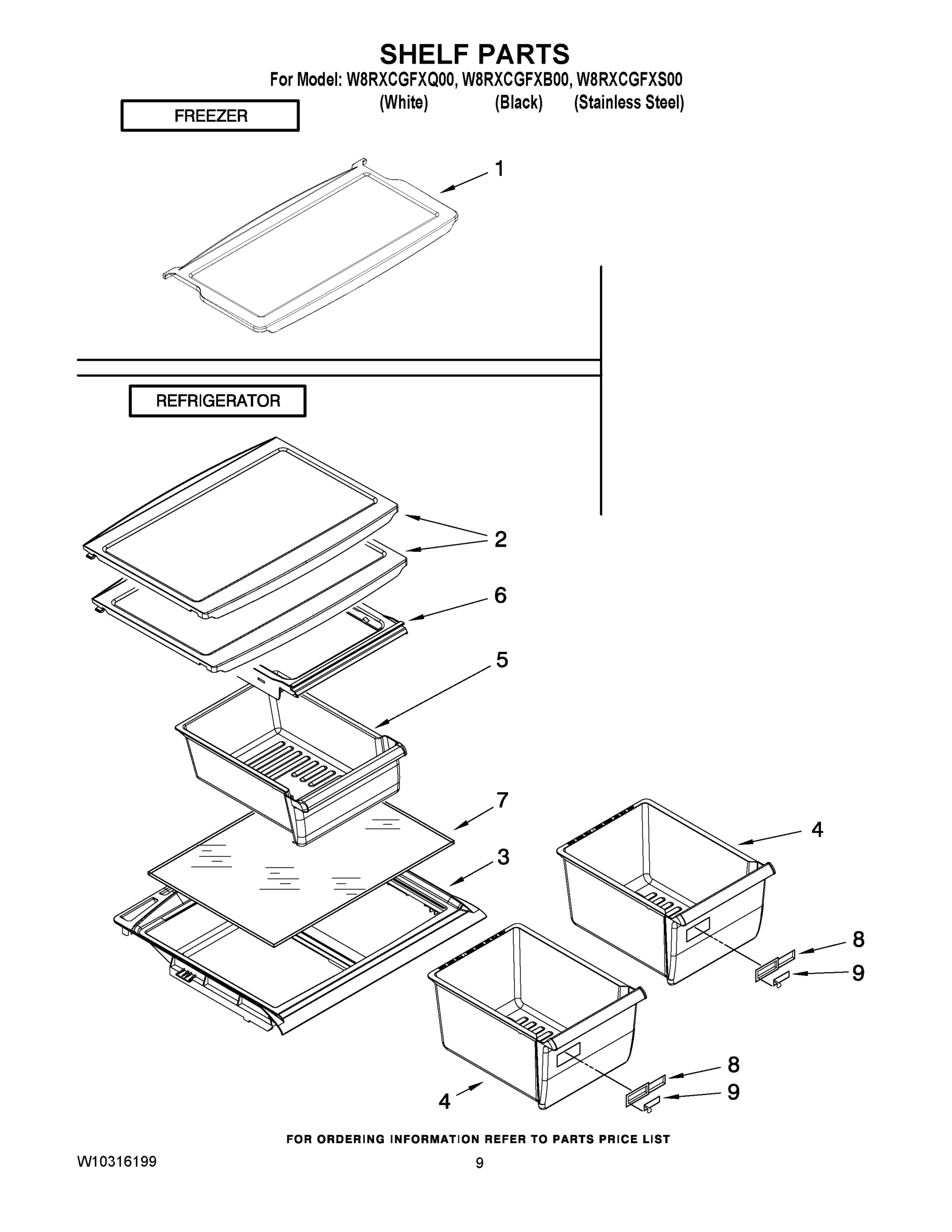 SHELF PARTS

For Model: W8RXCGFXQ00, W8RXCGFXB00, W8RXCGFXS00
(White) (Black) (Stainless Steel)

FREEZER

1

REFRIGERATOR

2

6

5

7

3

4

8

9

8

9

4

FOR ORDERING INFORMATION REFER TO PARTS PRICE LIST

W10316199

9