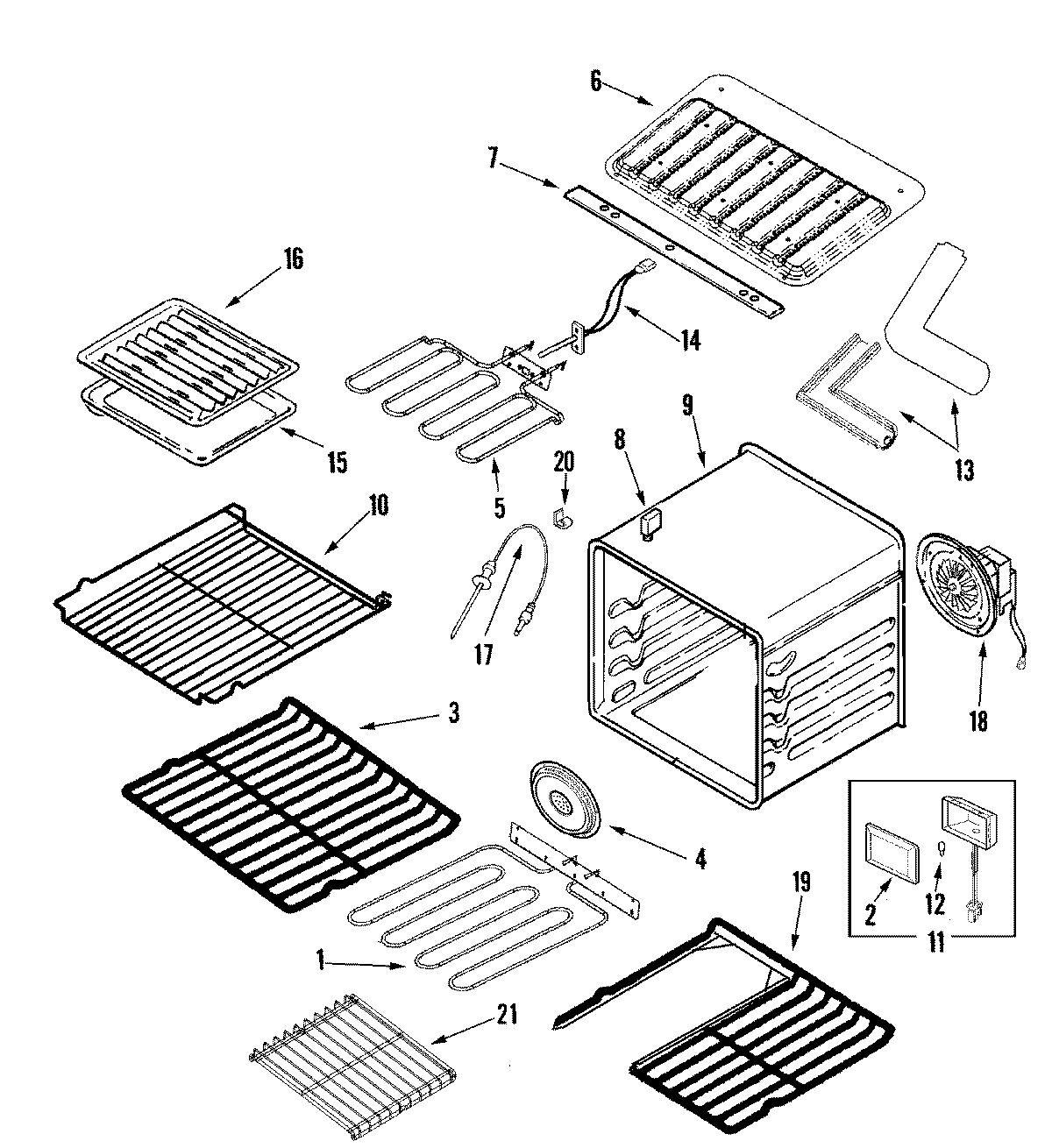 6
7
16
14
15
5
20
8
9
13
10
17
18
3
4
19
2
12
11
1
21