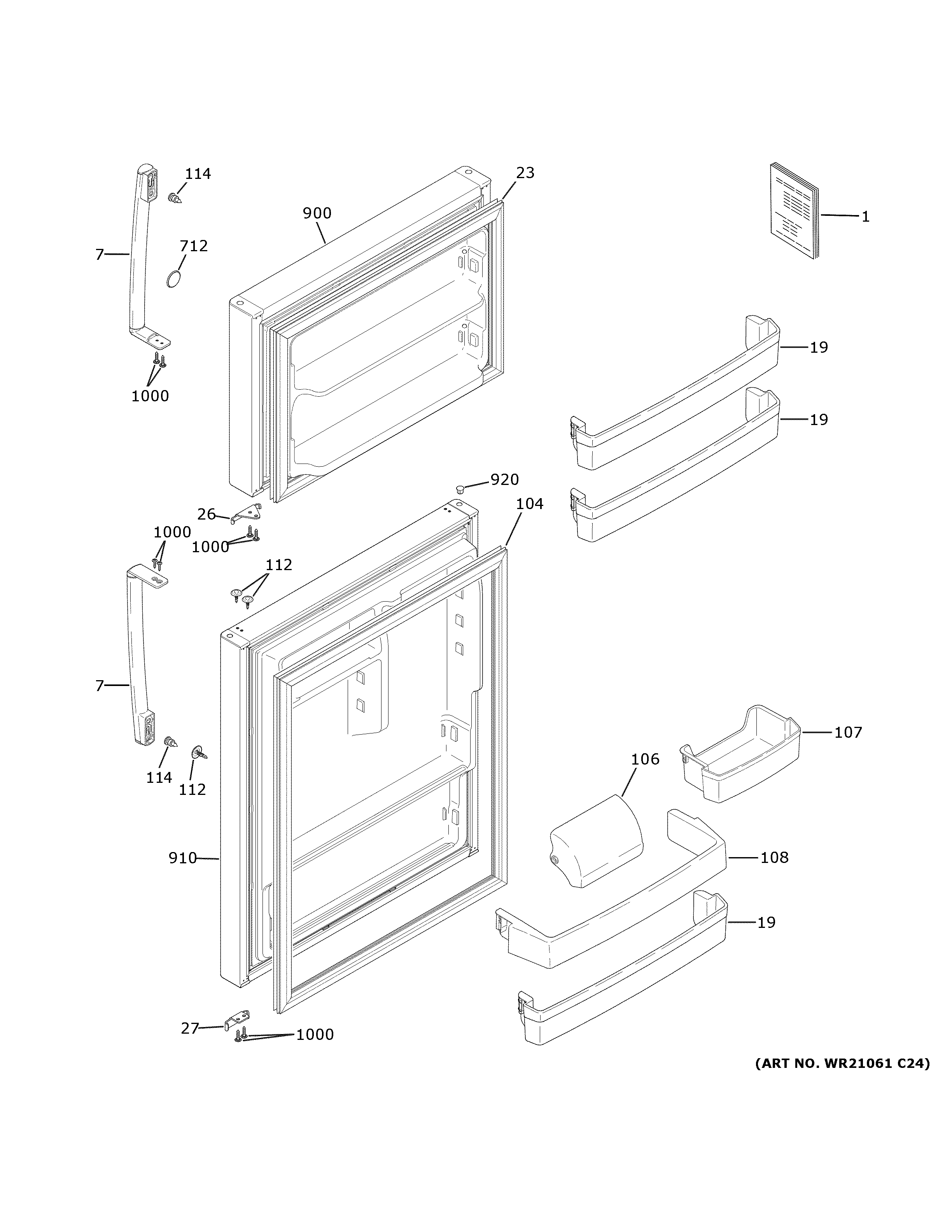 114
23
900
1
7
712
19
1000
19
920
26
104
1000
1000
112
7
107
106
114
112
910
108
19
27
1000
(ART NO. WR21061 C24)