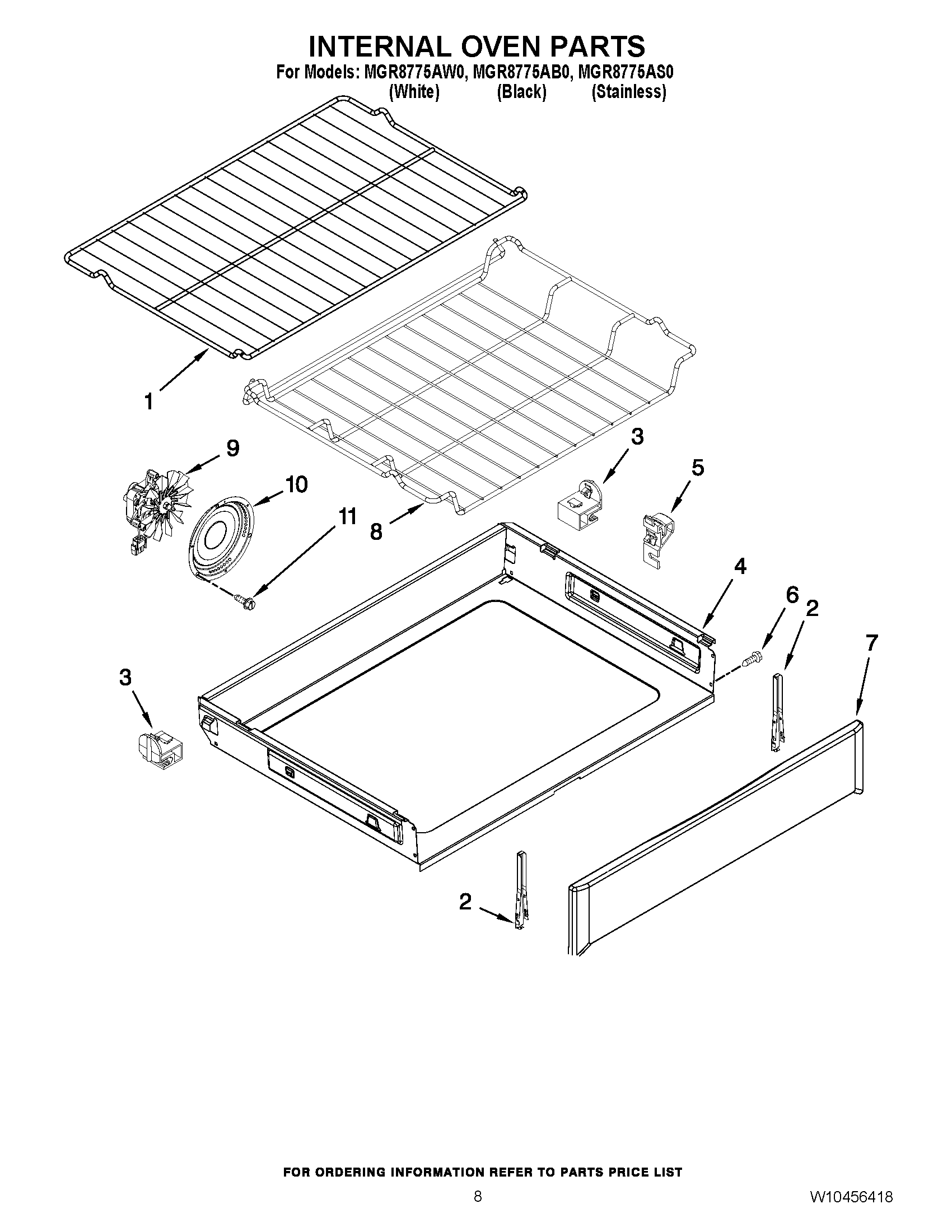 INTERNAL OVEN PARTS
For Models: MGR8775AW0, MGR8775AB0, MGR8775AS0
(White) (Black) (Stainless)

1
9
10
11
8
3
5
4
6
2
7
3
2

FOR ORDERING INFORMATION REFER TO PARTS PRICE LIST

8

W10456418