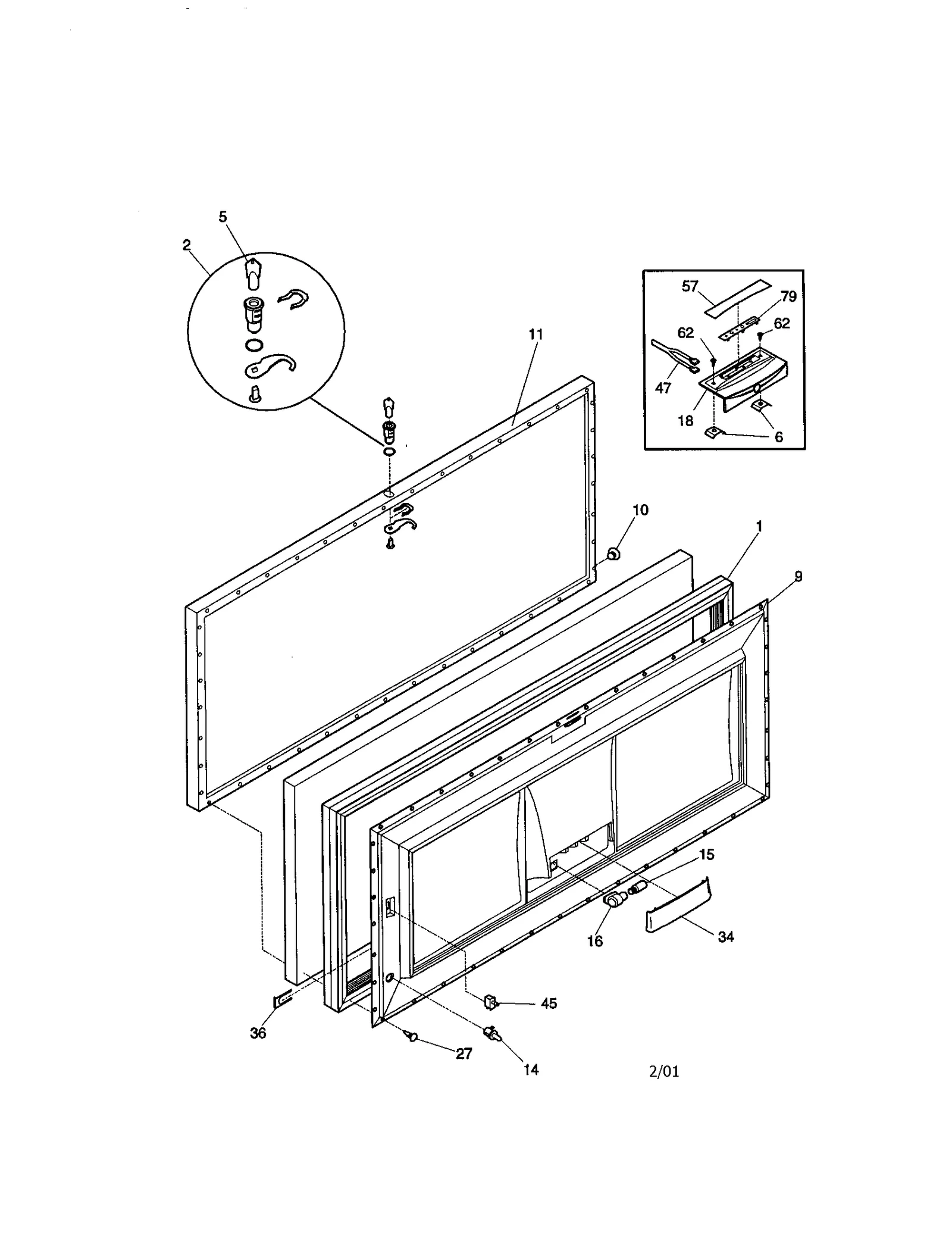 5
2
11
57
79
62
62
47
18
6
10
1
9
15
16
34
45
36
27
14
2/01