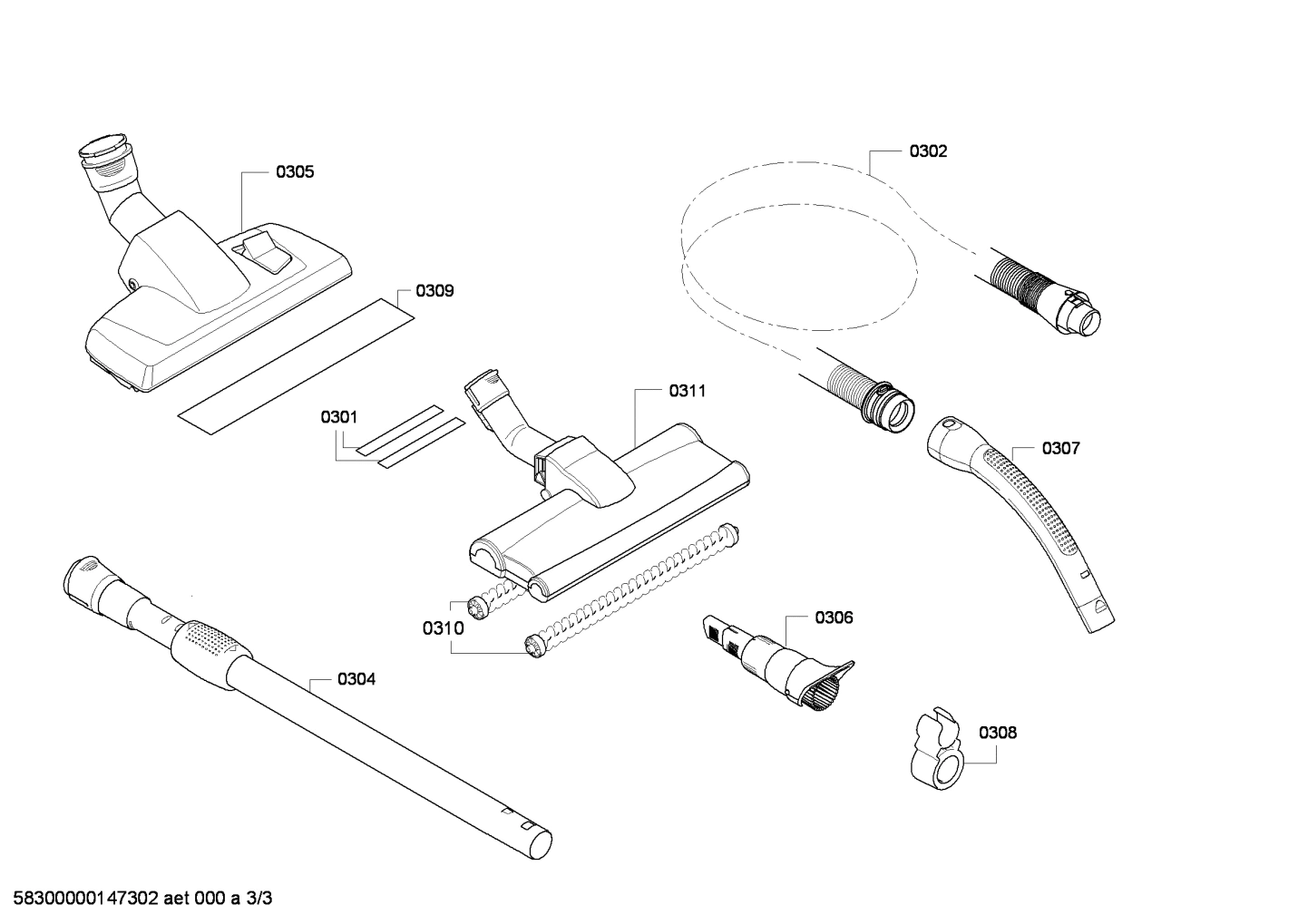 0305

0302

0309

0311

0301

0307

0310

0306

0304

0308

58300000147302 aet 000 a 3/3