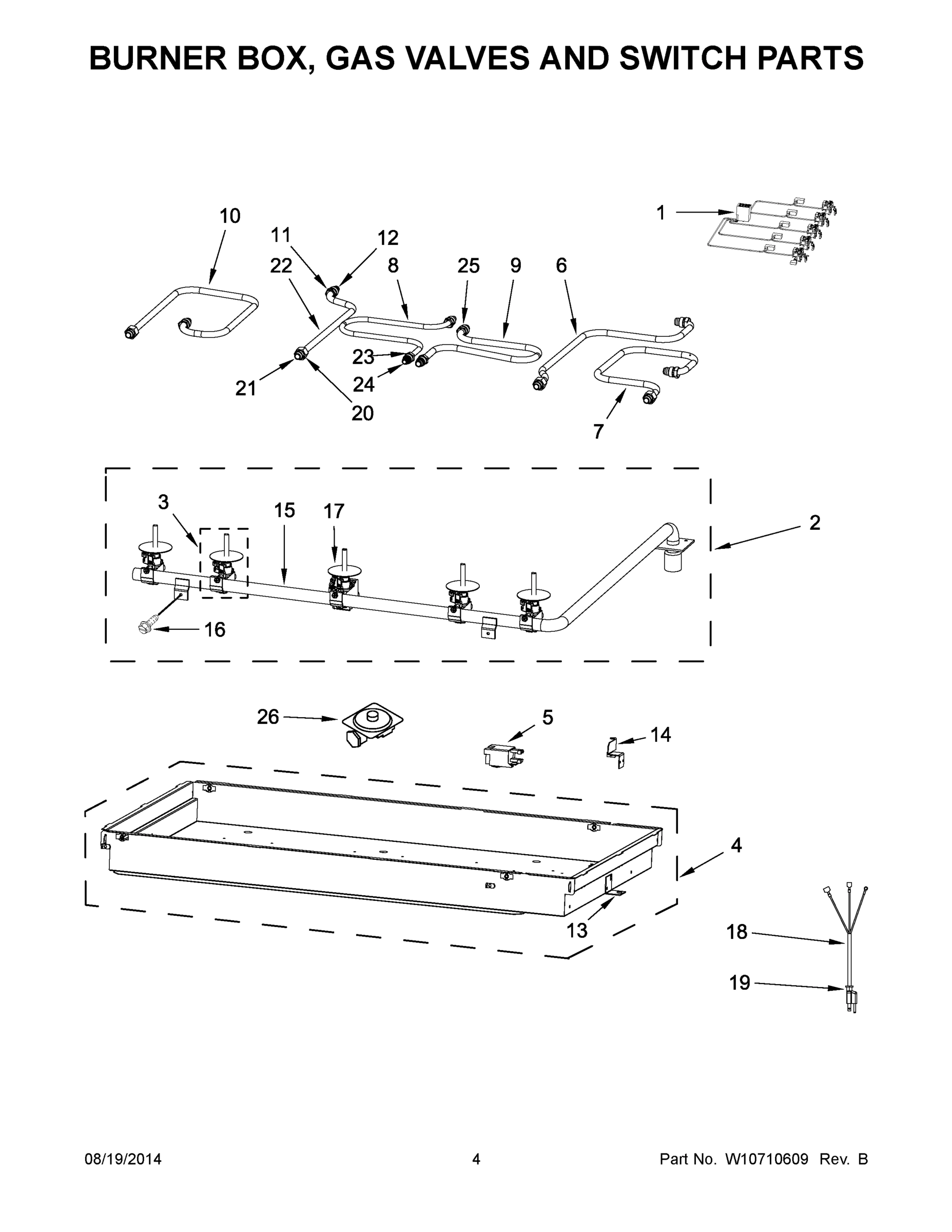 BURNER BOX, GAS VALVES AND SWITCH PARTS

10
11
12
22
8
25
9
6
1
23
24
21
20
7

3
15
17
2
16

26
5
14
4
13
18
19

08/19/2014
4
Part No. W10710609 Rev. B