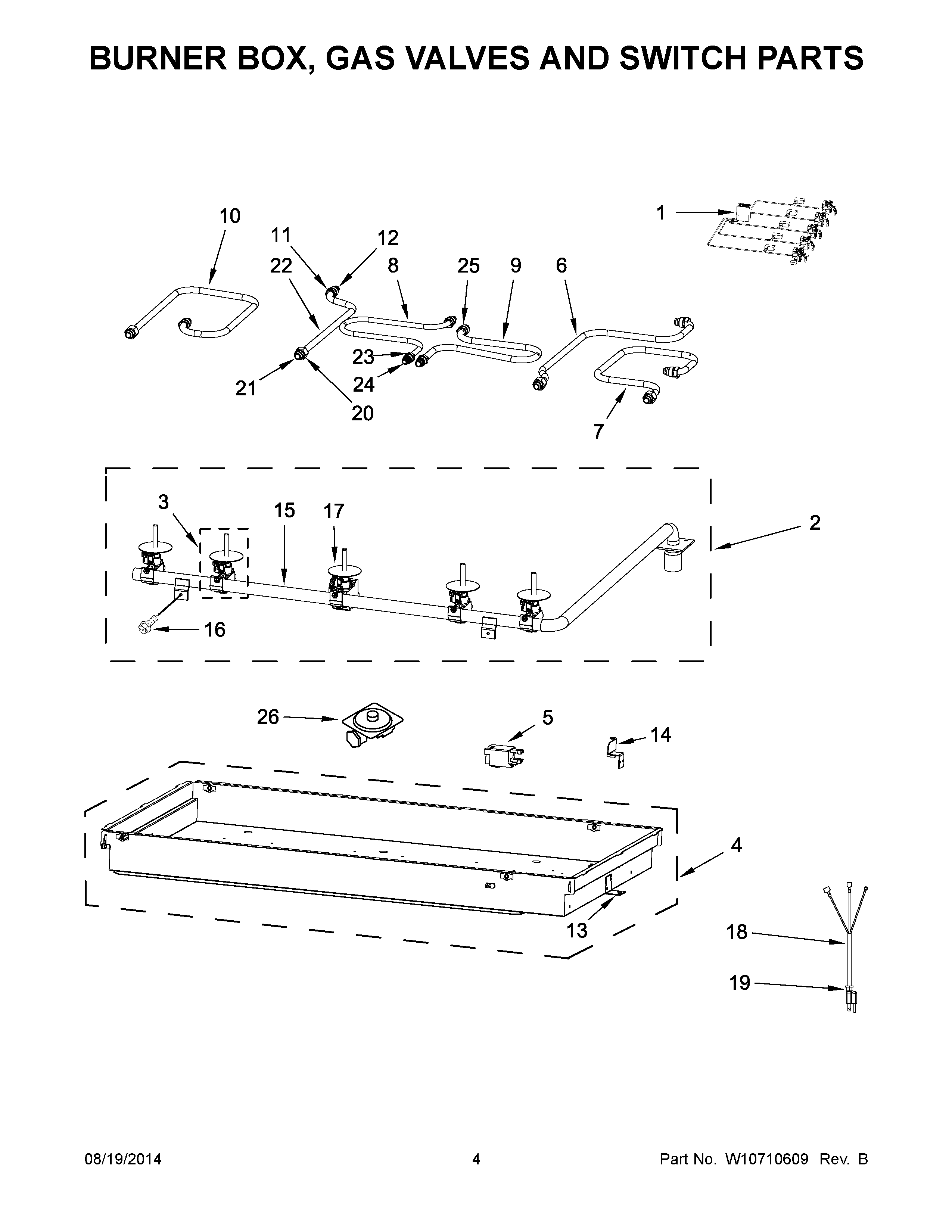 BURNER BOX, GAS VALVES AND SWITCH PARTS

10
11
12
22
8
25
9
6
1
23
24
21
20
7

3
15
17
2
16

26
5
14
4
13
18
19

08/19/2014
4
Part No. W10710609 Rev. B