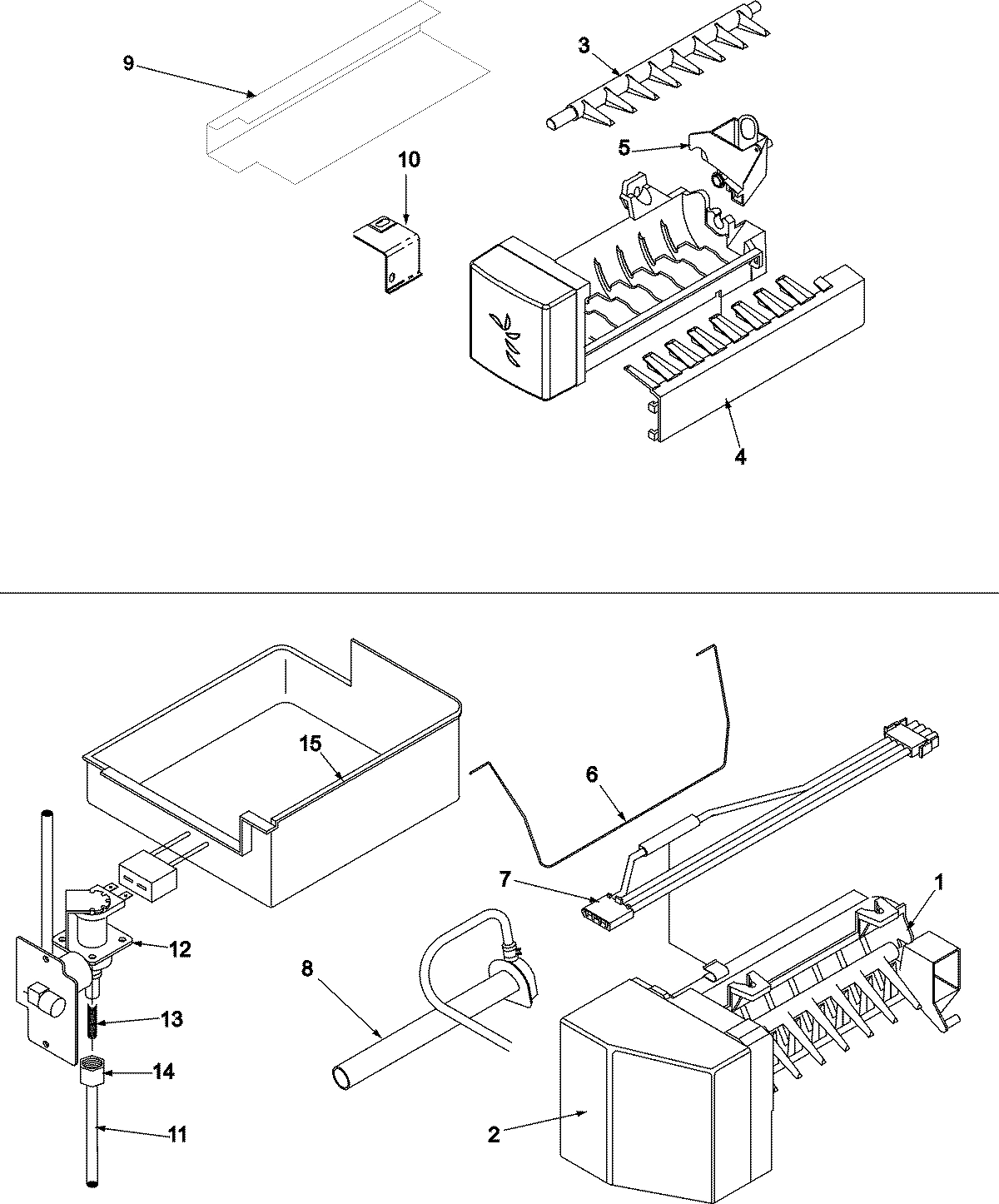 9
3
5
10
4
15
6
7
1
12
8
13
14
11
2