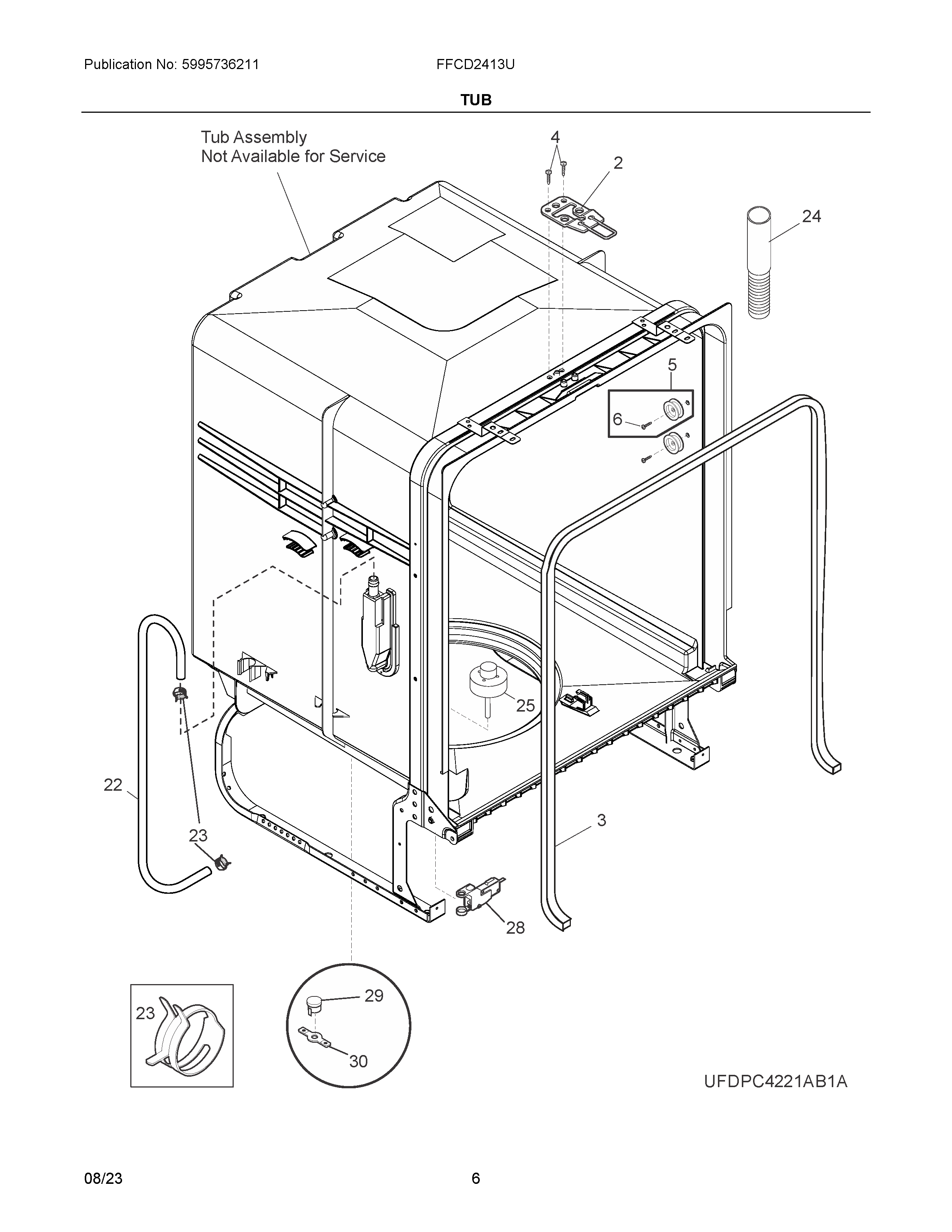 Publication No: 5995736211

FFCD2413U

TUB

Tub Assembly
Not Available for Service

4

2

24

5

6

25

22

23

3

28

23

29

30

UFDPC4221AB1A

08/23

6