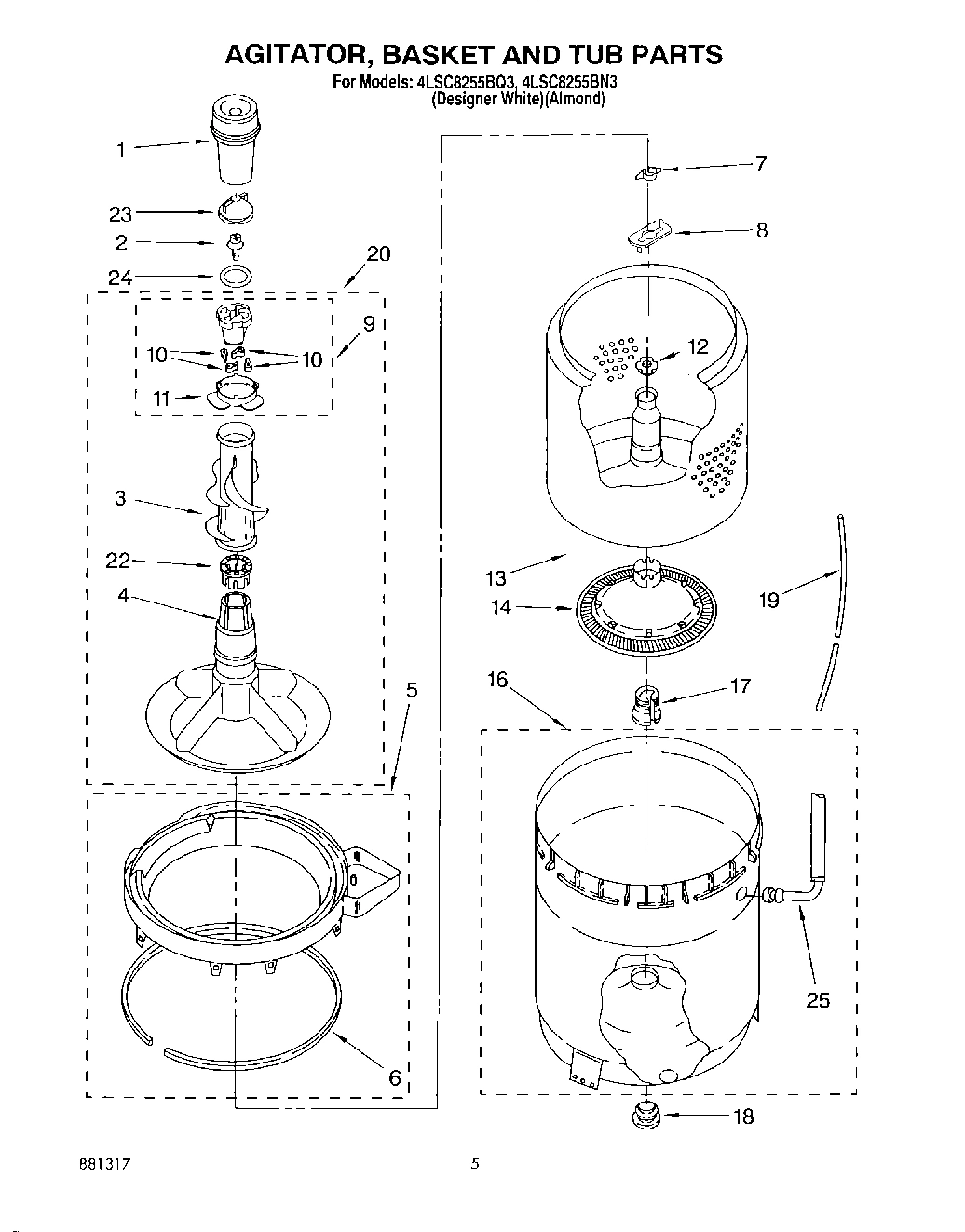 AGITATOR, BASKET AND TUB PARTS
For Models: 4LSC8255BQ3, 4LSC8255BN3
(Designer White)(Almond)

1
23
2
24
20
9
10
10
11
3
22
4
5
6
7
8
12
13
14
19
16
17
25
18

881317

5