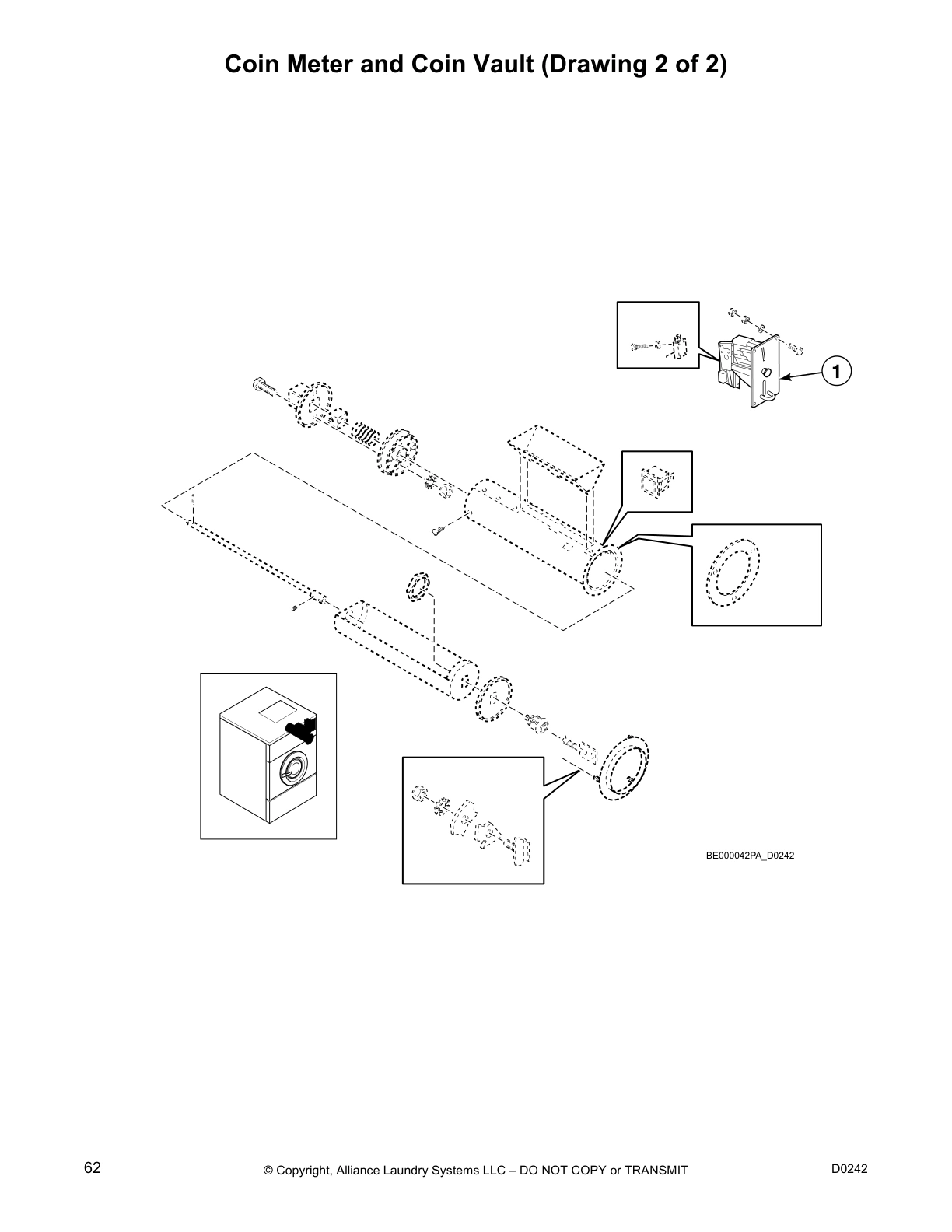 Coin Meter and Coin Vault (Drawing 2 of 2)

1

BE000042PA_D0242

62

© Copyright, Alliance Laundry Systems LLC – DO NOT COPY or TRANSMIT

D0242