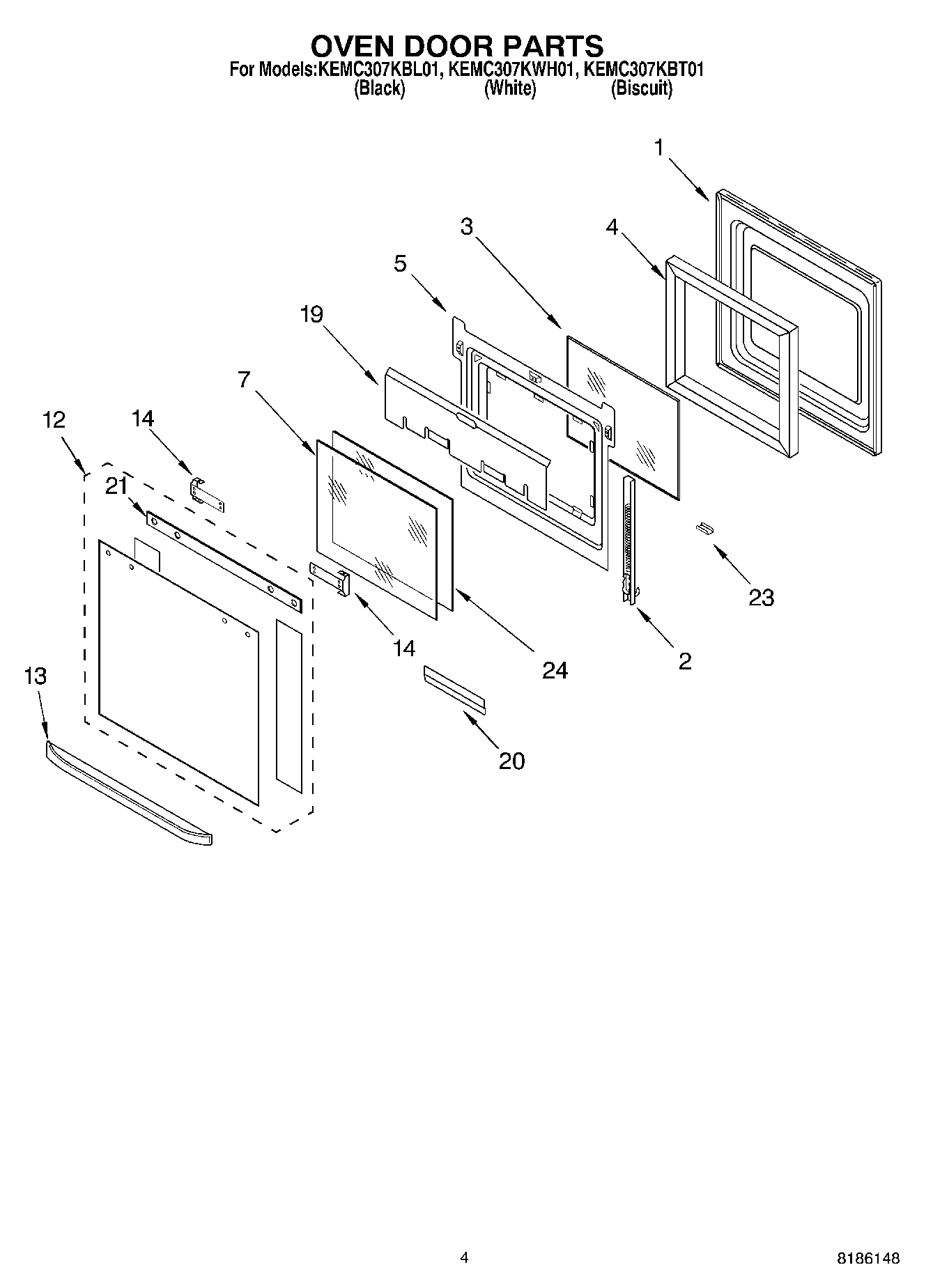 OVEN DOOR PARTS
For Models:KEMC307KBL01, KEMC307KWH01, KEMC307KBT01
(Black) (White) (Biscuit)

1
3
4
5
19
7
12
14
21
23
14
24
2
13
20

4

8186148