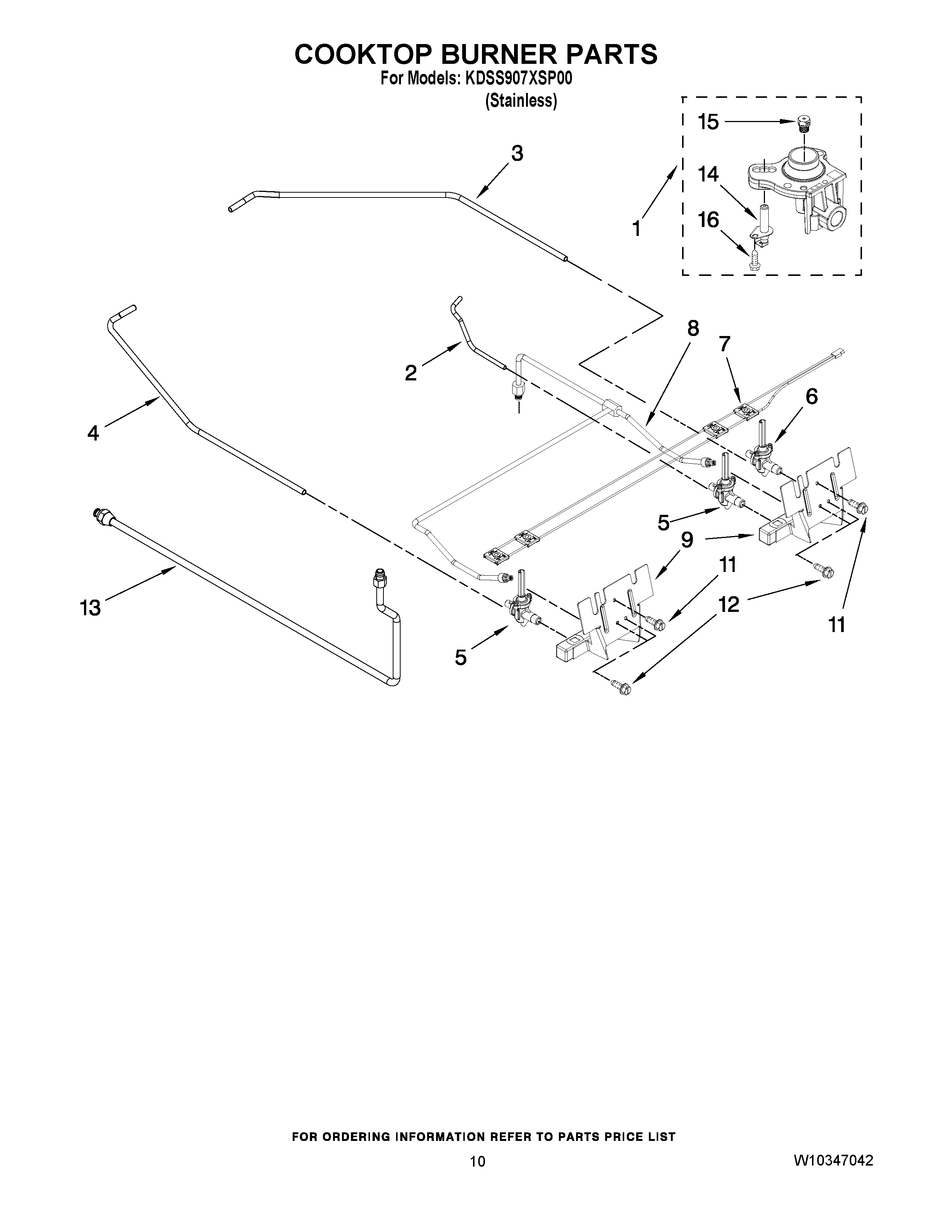 COOKTOP BURNER PARTS
For Models: KDSS907XSP00
(Stainless)

15
3
14
1
16
8
7
2
6
4
5
9
11
13
12
11
5

FOR ORDERING INFORMATION REFER TO PARTS PRICE LIST
10
W10347042